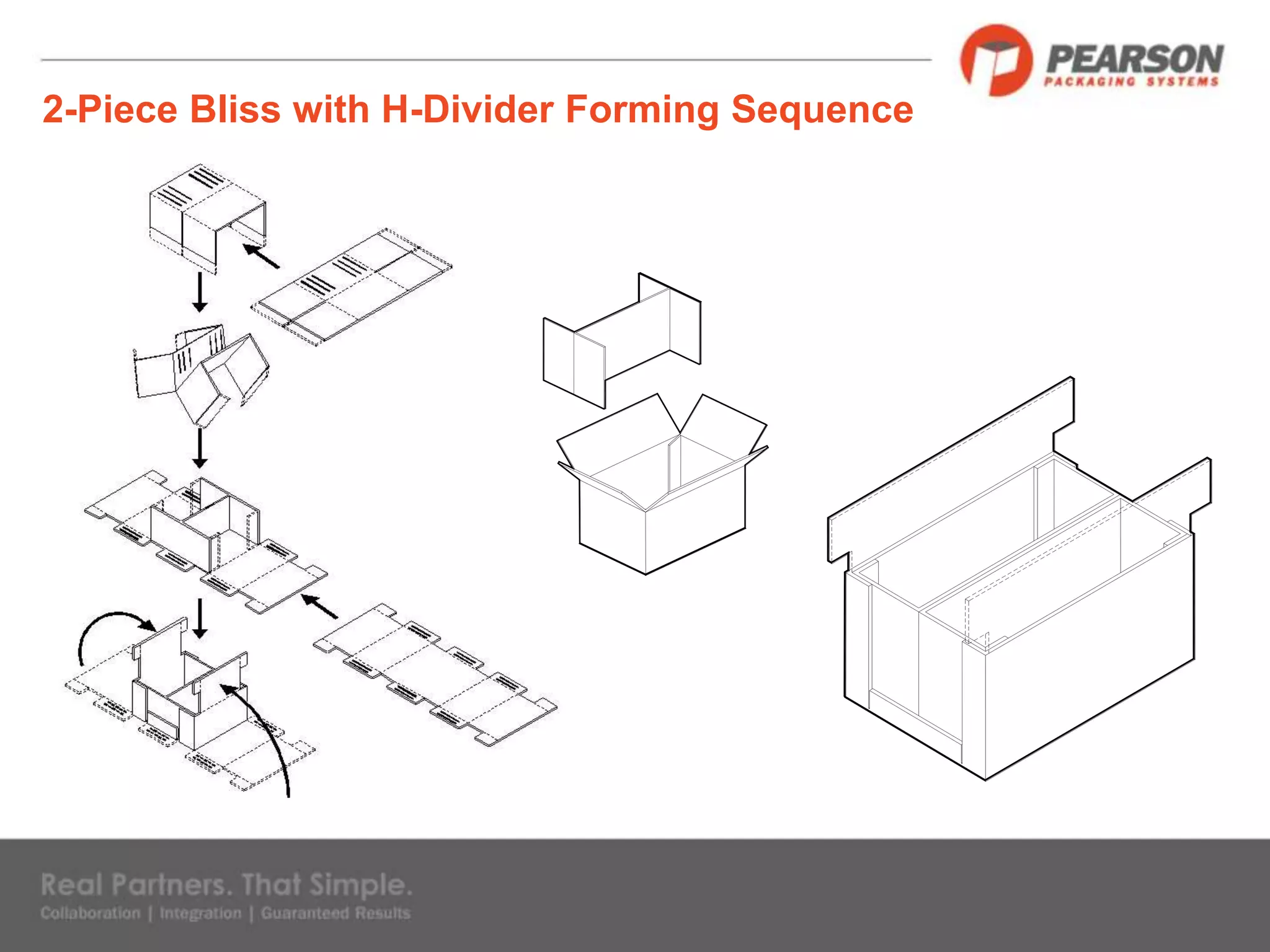 PEARSON
PACKAGING SYSTEMS

2-Piece Bliss with H-Divider Forming Sequence

Real Partners. That Simple.
Collaboration | Integration | Guaranteed Results