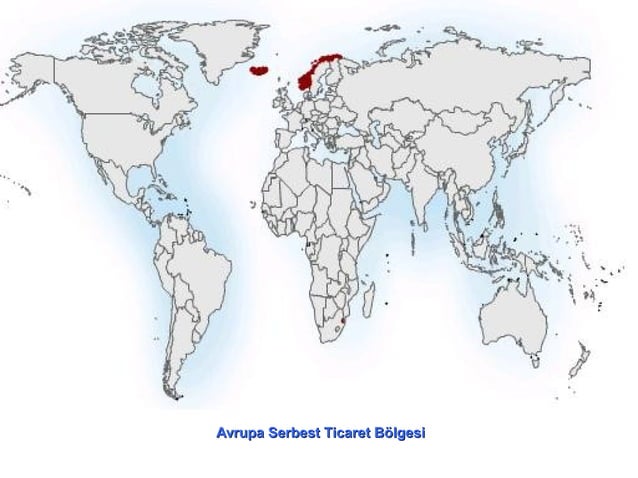 Avrupa Serbest Ticaret Bölgesi