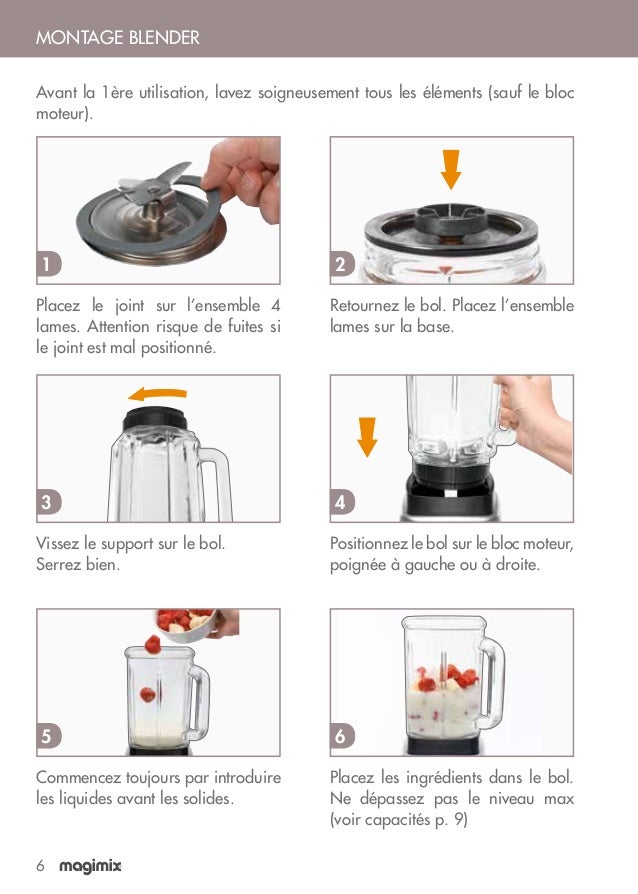 MONTAGE BLENDER

Avant la 1ère utilisation, lavez soigneusement tous les éléments (sauf le bloc moteur).

1

Placez le joint sur l'ensemble 4 lames. Attention risque de fuites si le joint est mal positionné.

2

Retournez le bol. Placez l'ensemble lames sur la base.

3

Vissez le support sur le bol. Serrez bien.

4

Positionnez le bol sur le bloc moteur, poignée à gauche ou à droite.

5

Commencez toujours par introduire les liquides avant les solides.

6

Placez les ingrédients dans le bol. Ne dépassez pas le niveau max (voir capacités p. 9)

6 magimix