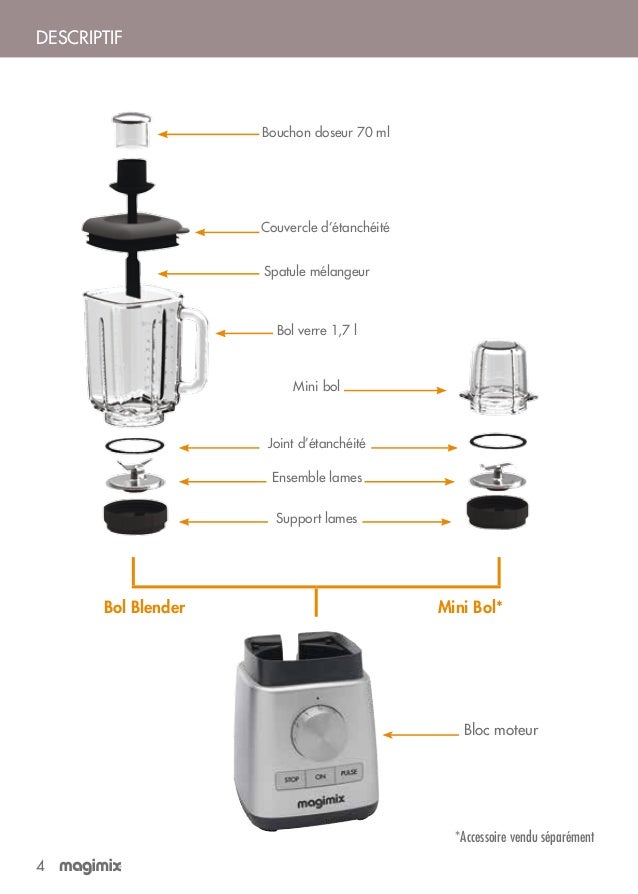 DESCRIPTIF

Bouchon doseur 70 ml

Couvercle d'étanchéité

Spatule mélangeur

Bol verre 1,7 l

Mini bol

Joint d'étanchéité

Ensemble lames

Support lames

Bol Blender

Mini Bol*

STOP ON PULSE

magimix

Bloc moteur

*Accessoire vendu séparément

4 magimix