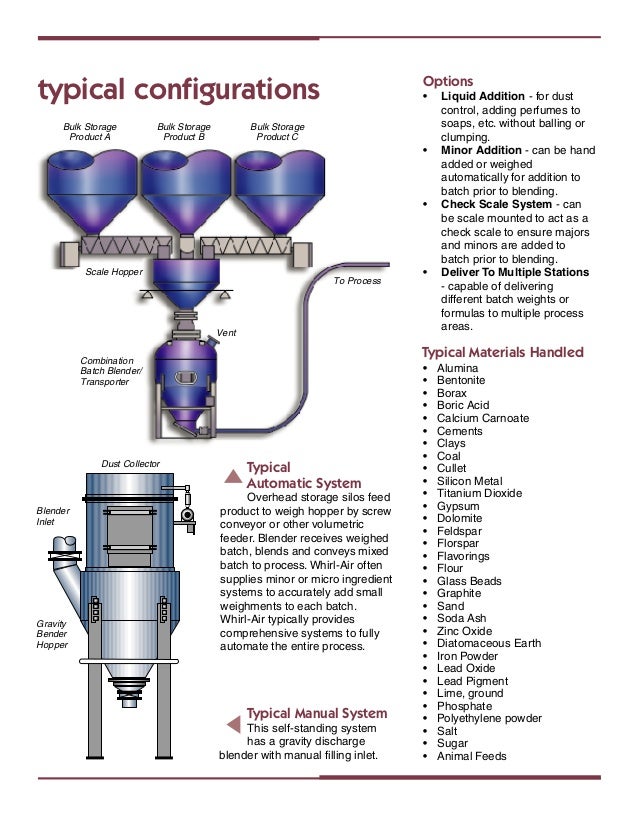 typical configurations

Bulk Storage Product A

Bulk Storage Product B

Bulk Storage Product C

Scale Hopper

To Process

Vent

Combination Batch Blender/ Transporter

Dust Collector

Blender Inlet

Gravity Bender Hopper

Typical Automatic System
Overhead storage silos feed product to weigh hopper by screw conveyor or other volumetric feeder. Blender receives weighed batch, blends and conveys mixed batch to process. Whirl-Air often supplies minor or micro ingredient systems to accurately add small weighments to each batch. Whirl-Air typically provides comprehensive systems to fully automate the entire process.

Typical Manual System
This self-standing system has a gravity discharge blender with manual filling inlet.

Options
• Liquid Addition - for dust control, adding perfumes to soaps, etc. without balling or clumping.
• Minor Addition - can be hand added or weighed automatically for addition to batch prior to blending.
• Check Scale System - can be scale mounted to act as a check scale to ensure majors and minors are added to batch prior to blending.
• Deliver To Multiple Stations - capable of delivering different batch weights or formulas to multiple process areas.

Typical Materials Handled
• Alumina
• Bentonite
• Borax
• Boric Acid
• Calcium Carnoate
• Cements
• Clays
• Coal
• Cullet
• Silicon Metal
• Titanium Dioxide
• Gypsum
• Dolomite
• Feldspar
• Florspar
• Flavorings
• Flour
• Glass Beads
• Graphite
• Sand
• Soda Ash
• Zinc Oxide
• Diatomaceous Earth
• Iron Powder
• Lead Oxide
• Lead Pigment
• Lime, ground
• Phosphate
• Polyethylene powder
• Salt
• Sugar
• Animal Feeds