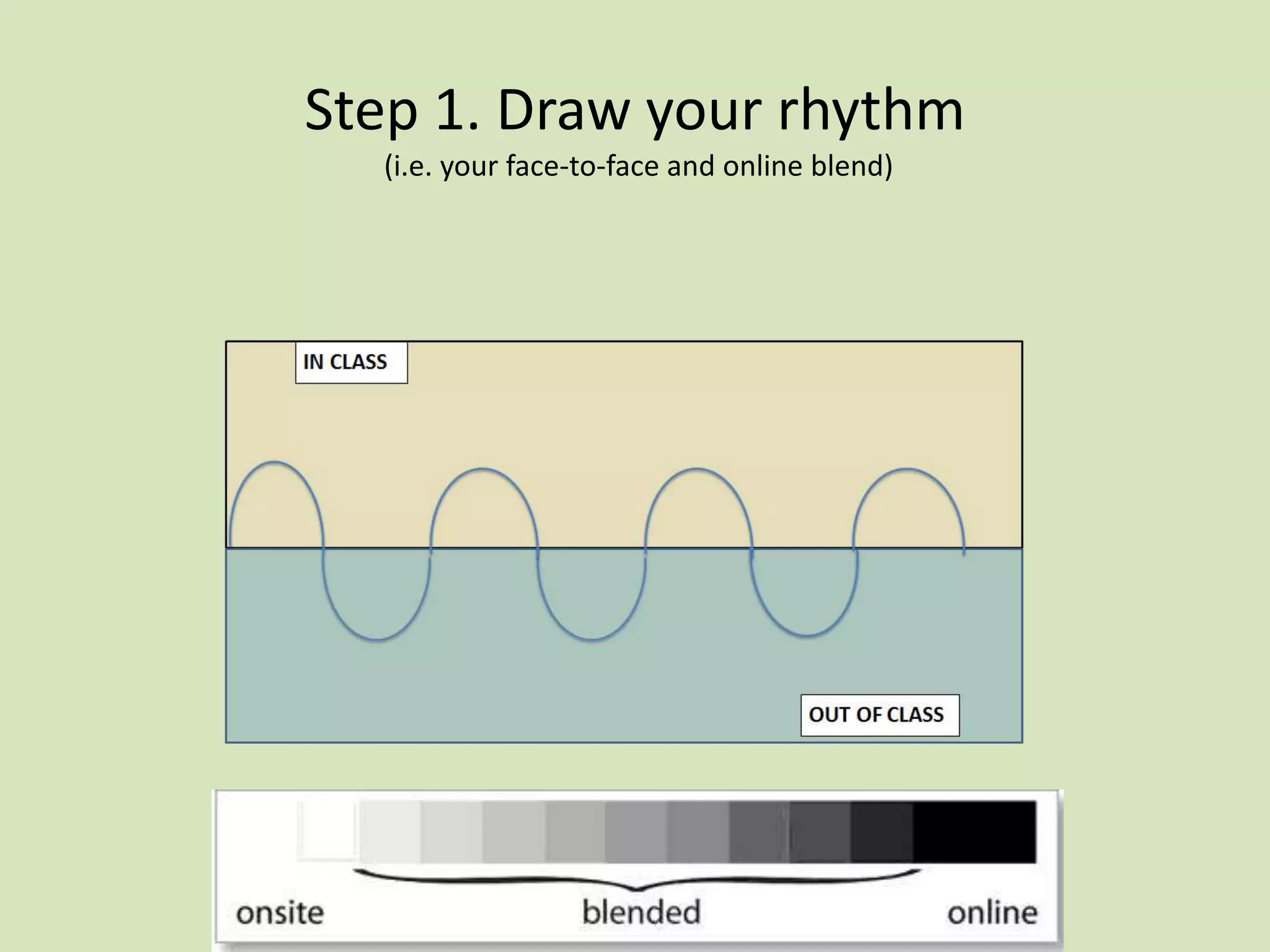 Step 1. Draw your rhythm
(i.e. your face-to-face and online blend)

IN CLASS

OUT OF CLASS

onsite blended online