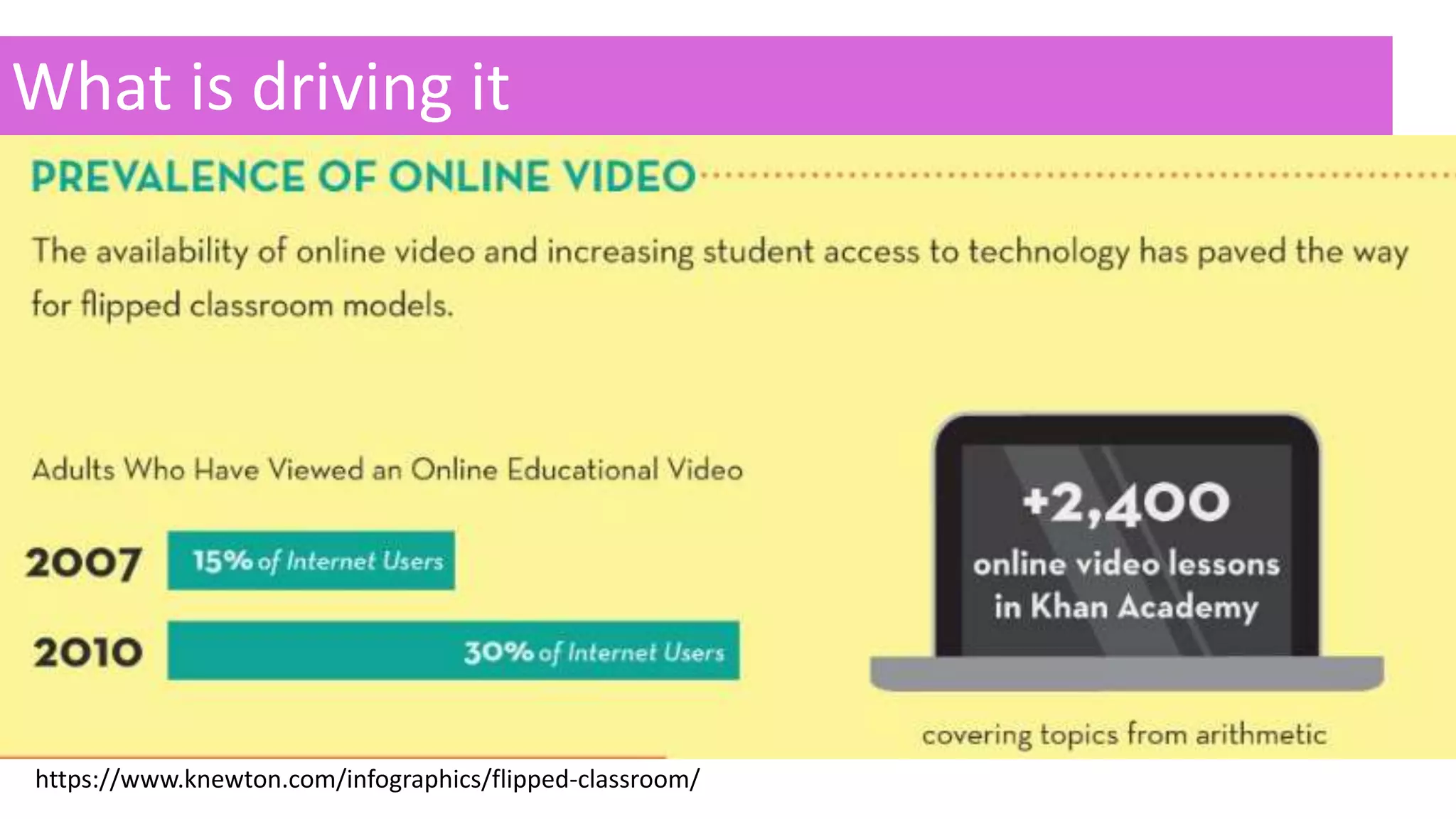 What is driving it

PREVALENCE OF ONLINE VIDEO

The availability of online video and increasing student access to technology has paved the way for flipped classroom models.

Adults Who Have Viewed an Online Educational Video

2007 15% of Internet Users

2010 30% of Internet Users

+2,400 online video lessons in Khan Academy

covering topics from arithmetic

https://www.knewton.com/infographics/flipped-classroom/