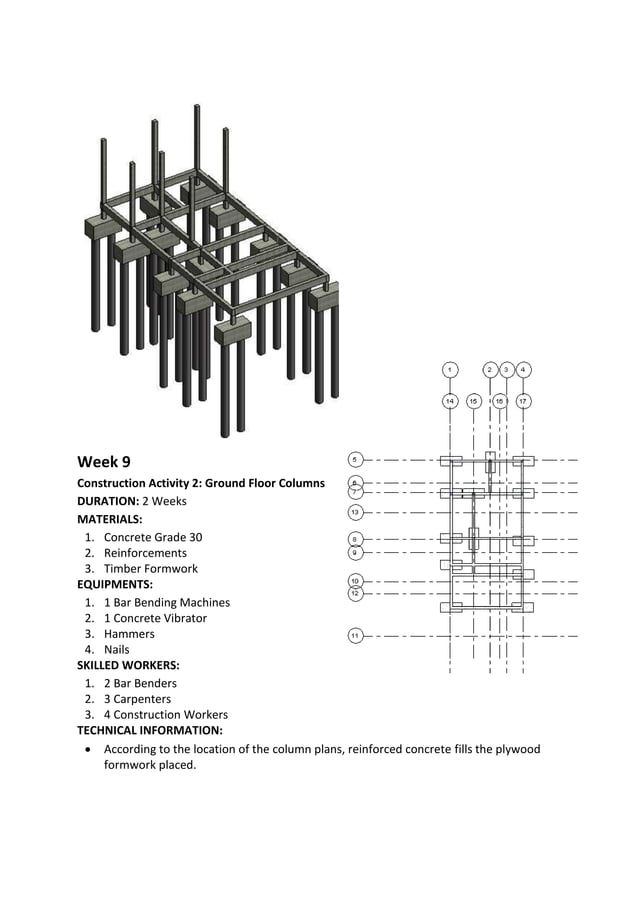 1
2
3
4
14
15
16
17
5
6
7
13
8
9
10
12
11

Week 9

Construction Activity 2: Ground Floor Columns
DURATION: 2 Weeks
MATERIALS:
1. Concrete Grade 30
2. Reinforcements
3. Timber Formwork
EQUIPMENTS:
1. 1 Bar Bending Machines
2. 1 Concrete Vibrator
3. Hammers
4. Nails
SKILLED WORKERS:
1. 2 Bar Benders
2. 3 Carpenters
3. 4 Construction Workers
TECHNICAL INFORMATION:
• According to the location of the column plans, reinforced concrete fills the plywood formwork placed.