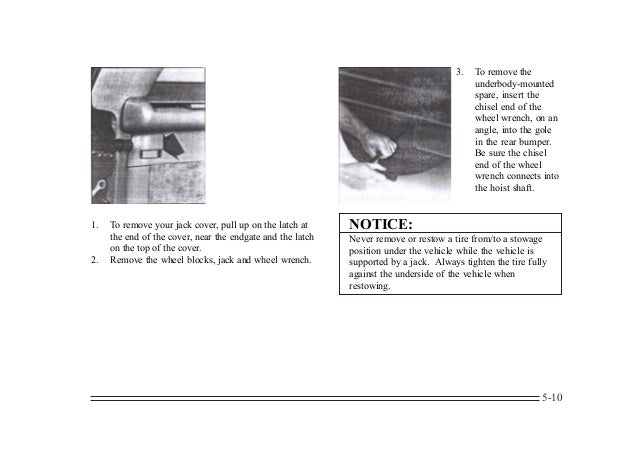 1. To remove your jack cover, pull up on the latch at the end of the cover, near the endgate and the latch on the top of the cover.
2. Remove the wheel blocks, jack and wheel wrench.

3. To remove the underbody-mounted spare, insert the chisel end of the wheel wrench, on an angle, into the gole in the rear bumper. Be sure the chisel end of the wheel wrench connects into the hoist shaft.

NOTICE:
Never remove or restow a tire from/to a stowage position under the vehicle while the vehicle is supported by a jack. Always tighten the tire fully against the underside of the vehicle when restowing.

5-10