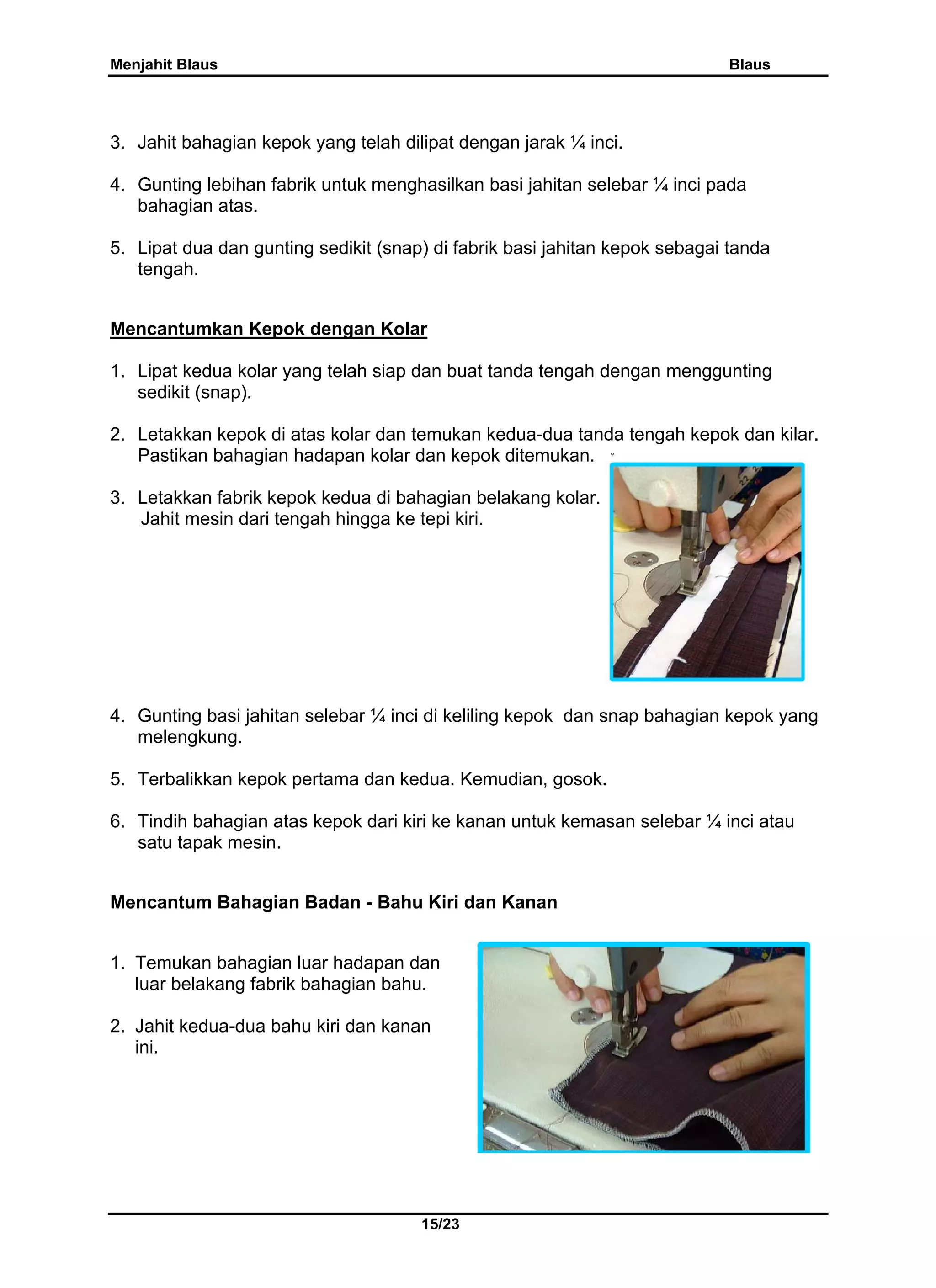 Menjahit Blaus Blaus

3. Jahit bahagian kepok yang telah dilipat dengan jarak ¼ inci.

4. Gunting lebihan fabrik untuk menghasilkan basi jahitan selebar ¼ inci pada bahagian atas.

5. Lipat dua dan gunting sedikit (snap) di fabrik basi jahitan kepok sebagai tanda tengah.

Mencantumkan Kepok dengan Kolar

1. Lipat kedua kolar yang telah siap dan buat tanda tengah dengan menggunting sedikit (snap).

2. Letakkan kepok di atas kolar dan temukan kedua-dua tanda tengah kepok dan kilar. Pastikan bahagian hadapan kolar dan kepok ditemukan.

3. Letakkan fabrik kepok kedua di bahagian belakang kolar. Jahit mesin dari tengah hingga ke tepi kiri.

4. Gunting basi jahitan selebar ¼ inci di keliling kepok dan snap bahagian kepok yang melengkung.

5. Terbalikkan kepok pertama dan kedua. Kemudian, gosok.

6. Tindih bahagian atas kepok dari kiri ke kanan untuk kemasan selebar ¼ inci atau satu tapak mesin.

Mencantum Bahagian Badan - Bahu Kiri dan Kanan

1. Temukan bahagian luar hadapan dan luar belakang fabrik bahagian bahu.

2. Jahit kedua-dua bahu kiri dan kanan ini.

15/23