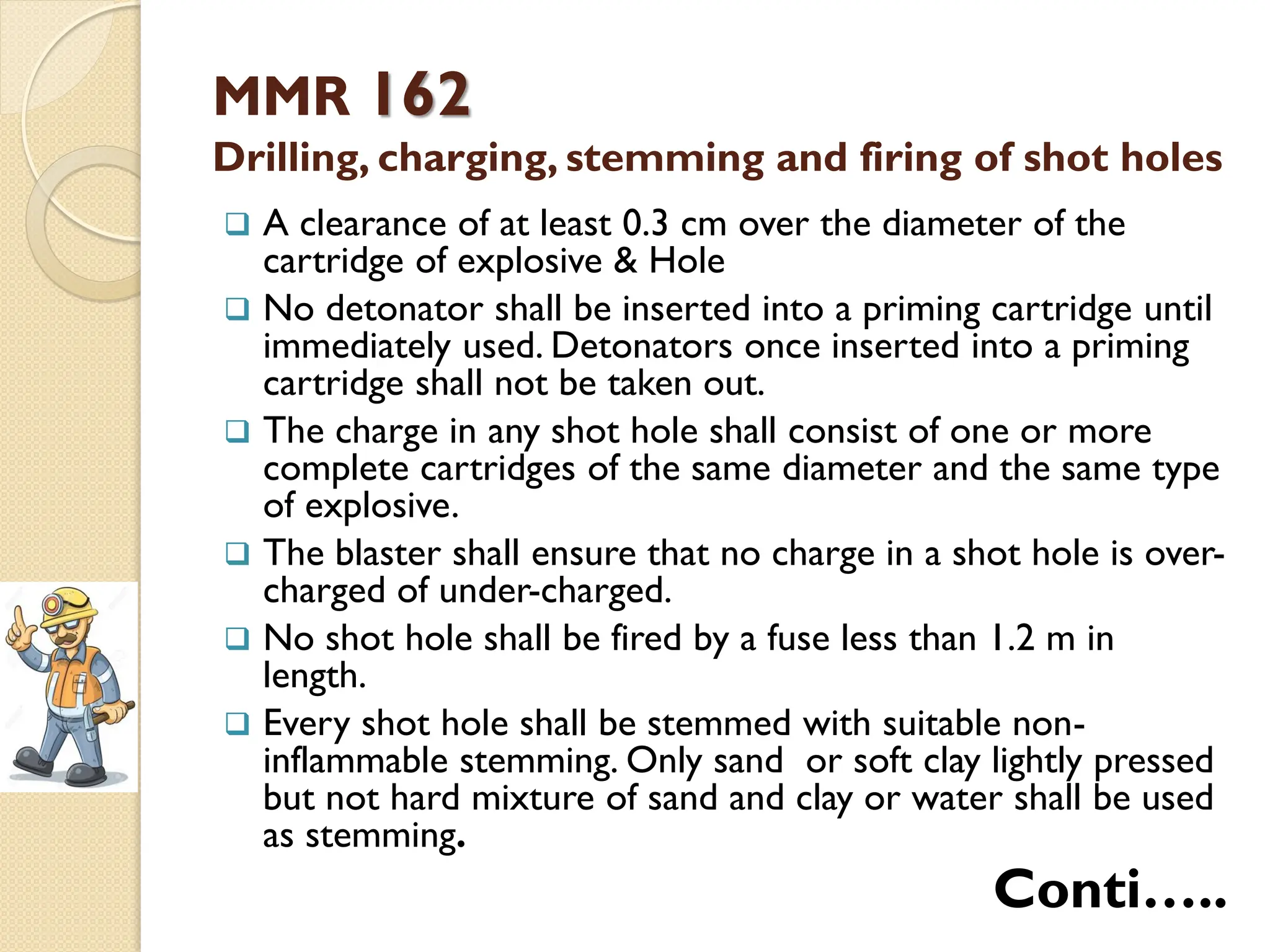 MMR 162

Drilling, charging, stemming and firing of shot holes

❑ A clearance of at least 0.3 cm over the diameter of the cartridge of explosive & Hole

❑ No detonator shall be inserted into a priming cartridge until immediately used. Detonators once inserted into a priming cartridge shall not be taken out.

❑ The charge in any shot hole shall consist of one or more complete cartridges of the same diameter and the same type of explosive.

❑ The blaster shall ensure that no charge in a shot hole is over-charged of under-charged.

❑ No shot hole shall be fired by a fuse less than 1.2 m in length.

❑ Every shot hole shall be stemmed with suitable non-inflammable stemming. Only sand or soft clay lightly pressed but not hard mixture of sand and clay or water shall be used as stemming.

Conti…..