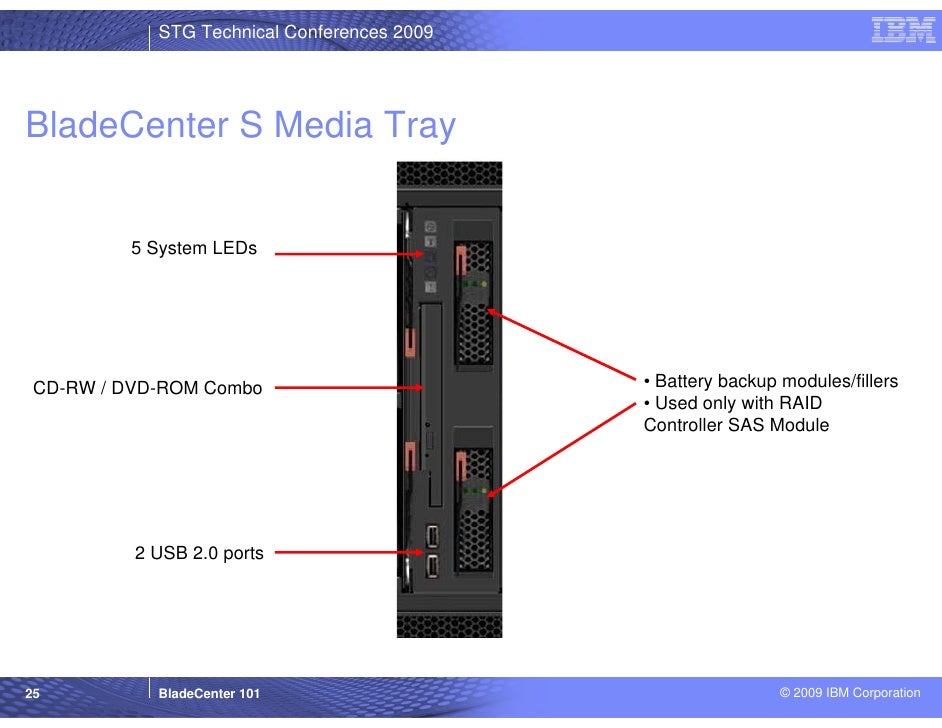 STG Technical Conferences 2009

IBM

BladeCenter S Media Tray

5 System LEDs

CD-RW / DVD-ROM Combo

2 USB 2.0 ports

• Battery backup modules/fillers
• Used only with RAID Controller SAS Module

25

BladeCenter 101

© 2009 IBM Corporation