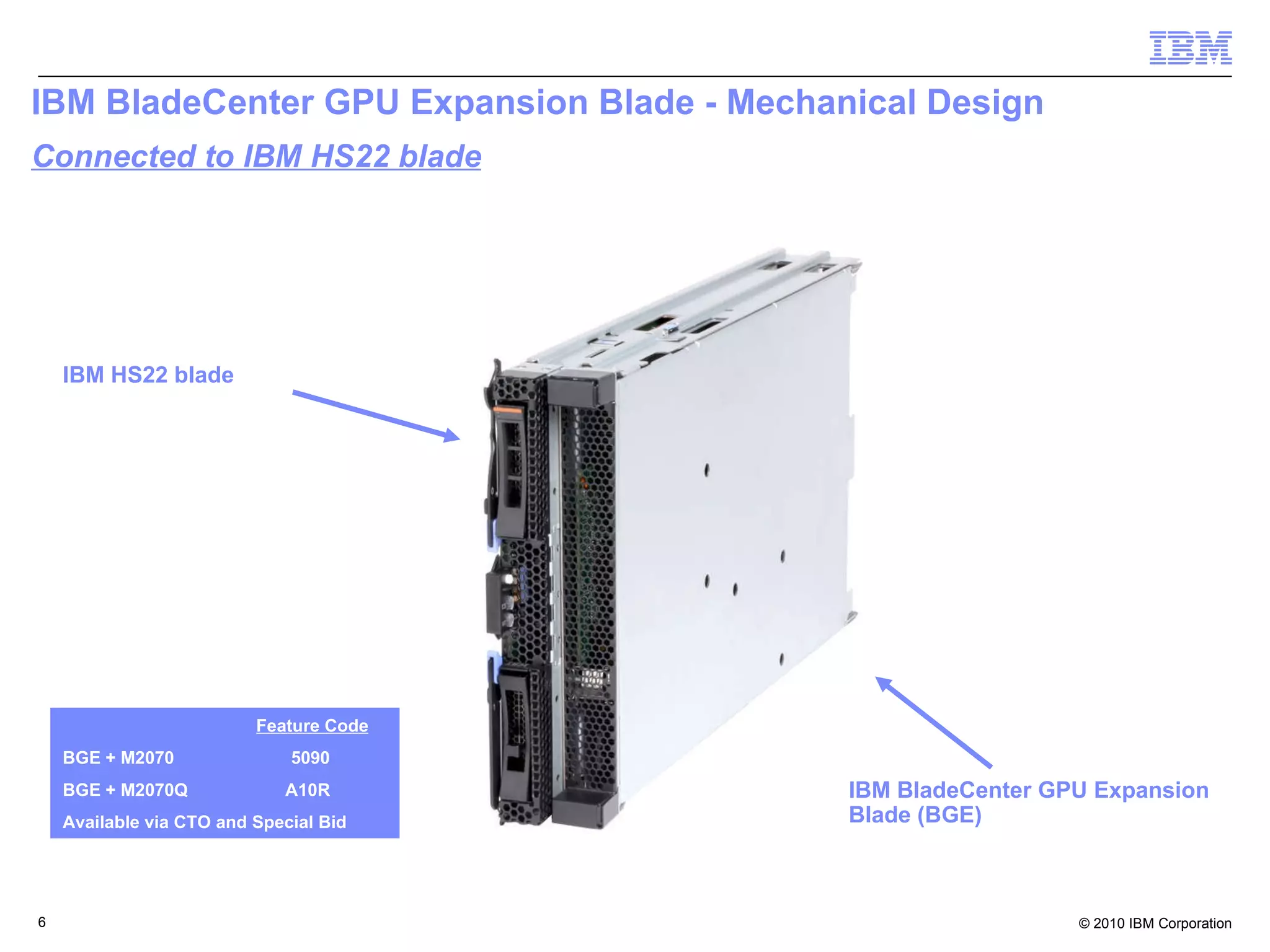 IBM

IBM BladeCenter GPU Expansion Blade - Mechanical Design

Connected to IBM HS22 blade

IBM HS22 blade

| | Feature Code |
|---|---|
| BGE + M2070 | 5090 |
| BGE + M2070Q | A10R |
| Available via CTO and Special Bid | |

IBM BladeCenter GPU Expansion Blade (BGE)

6

© 2010 IBM Corporation