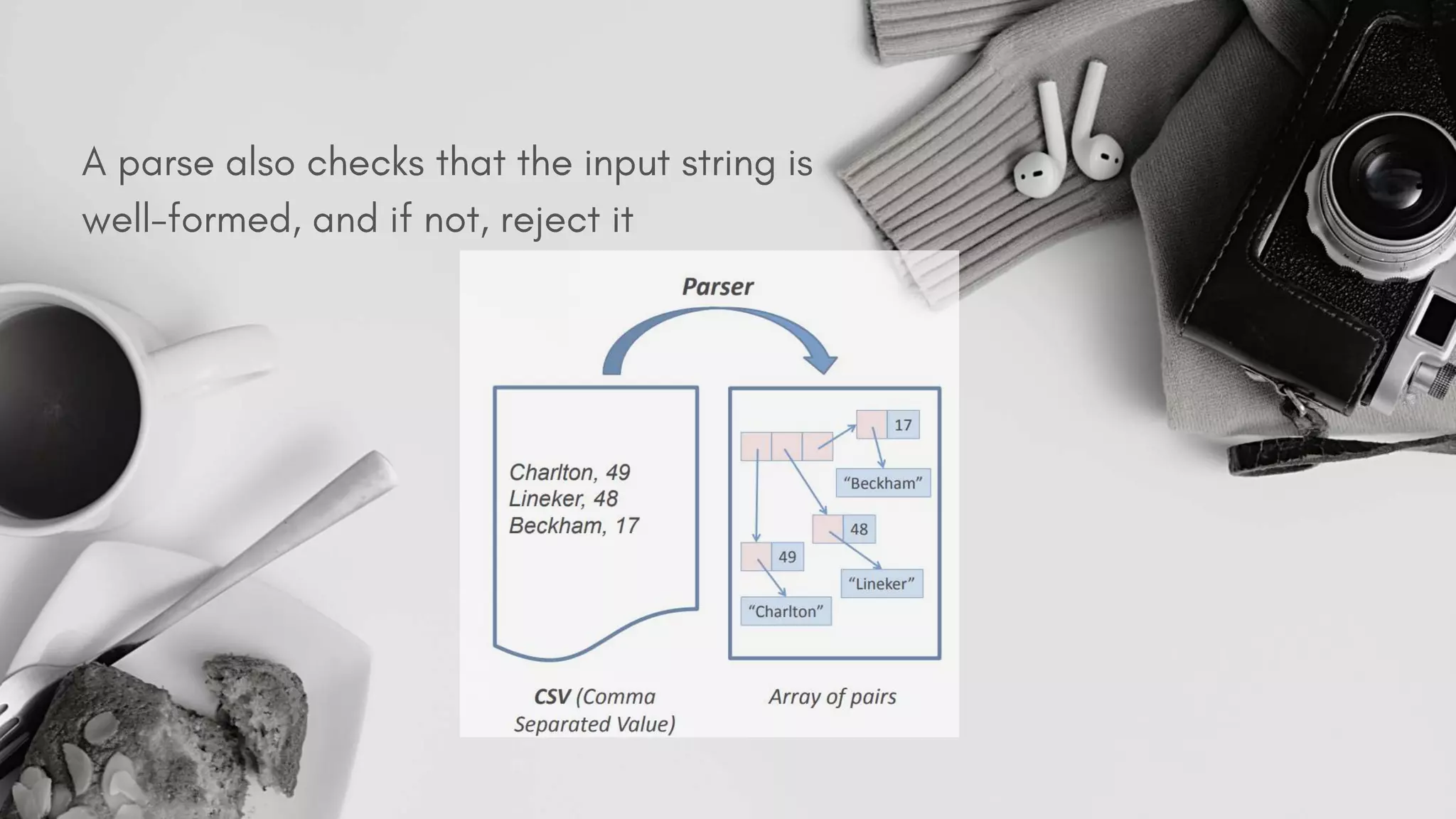 A parse also checks that the input string is well-formed, and if not, reject it

Parser

Charlton, 49
Lineker, 48
Beckham, 17

17
"Beckham"
48
49
"Lineker"
"Charlton"

CSV (Comma Separated Value)

Array of pairs