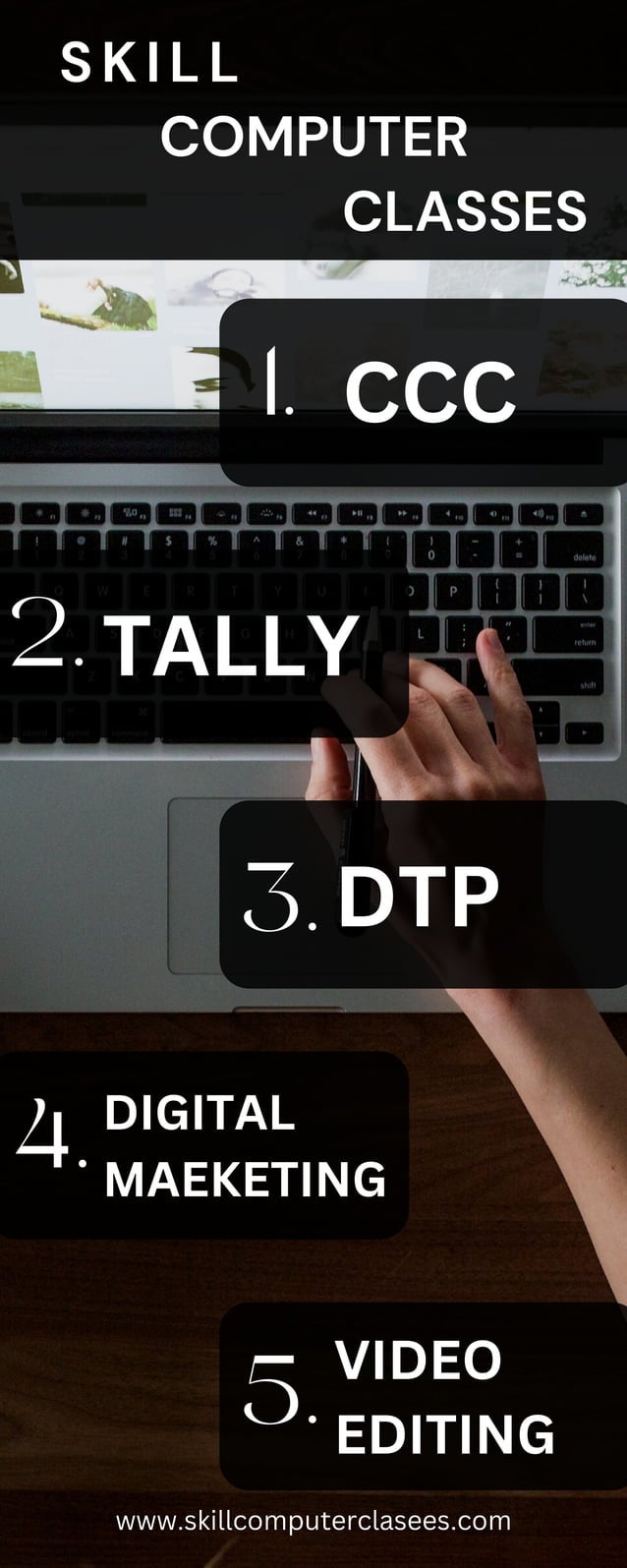 SKILL
COMPUTER
CLASSES

1. CCC

2. TALLY

3. DTP

4. DIGITAL MAEKETING

5. VIDEO EDITING

www.skillcomputerclasees.com