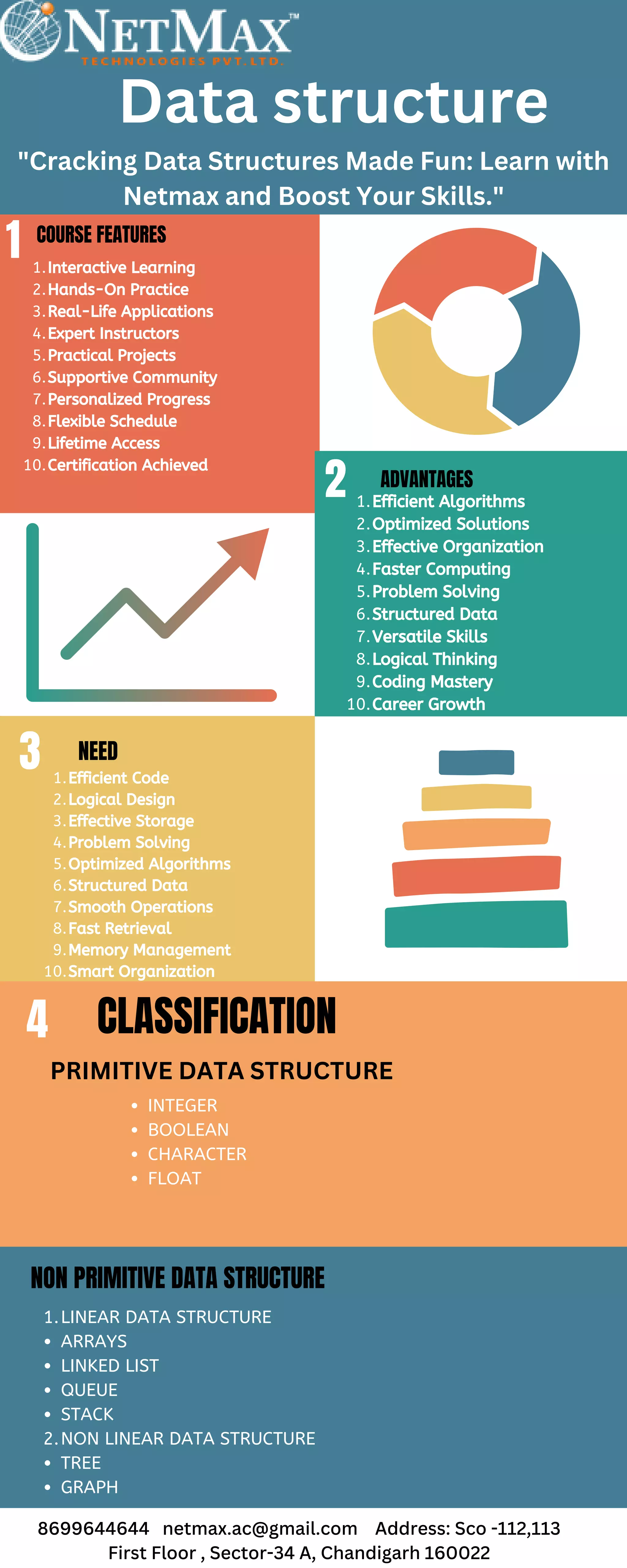 NETMAX™
TECHNOLOGIES PVT. LTD.

Data structure

"Cracking Data Structures Made Fun: Learn with Netmax and Boost Your Skills."

1 COURSE FEATURES
1. Interactive Learning
2. Hands-On Practice
3. Real-Life Applications
4. Expert Instructors
5. Practical Projects
6. Supportive Community
7. Personalized Progress
8. Flexible Schedule
9. Lifetime Access
10. Certification Achieved

2 ADVANTAGES
1. Efficient Algorithms
2. Optimized Solutions
3. Effective Organization
4. Faster Computing
5. Problem Solving
6. Structured Data
7. Versatile Skills
8. Logical Thinking
9. Coding Mastery
10. Career Growth

3 NEED
1. Efficient Code
2. Logical Design
3. Effective Storage
4. Problem Solving
5. Optimized Algorithms
6. Structured Data
7. Smooth Operations
8. Fast Retrieval
9. Memory Management
10. Smart Organization

4 CLASSIFICATION

PRIMITIVE DATA STRUCTURE
• INTEGER
• BOOLEAN
• CHARACTER
• FLOAT

NON PRIMITIVE DATA STRUCTURE
1. LINEAR DATA STRUCTURE
• ARRAYS
• LINKED LIST
• QUEUE
• STACK
2. NON LINEAR DATA STRUCTURE
• TREE
• GRAPH

8699644644 netmax.ac@gmail.com Address: Sco -112,113 First Floor , Sector-34 A, Chandigarh 160022