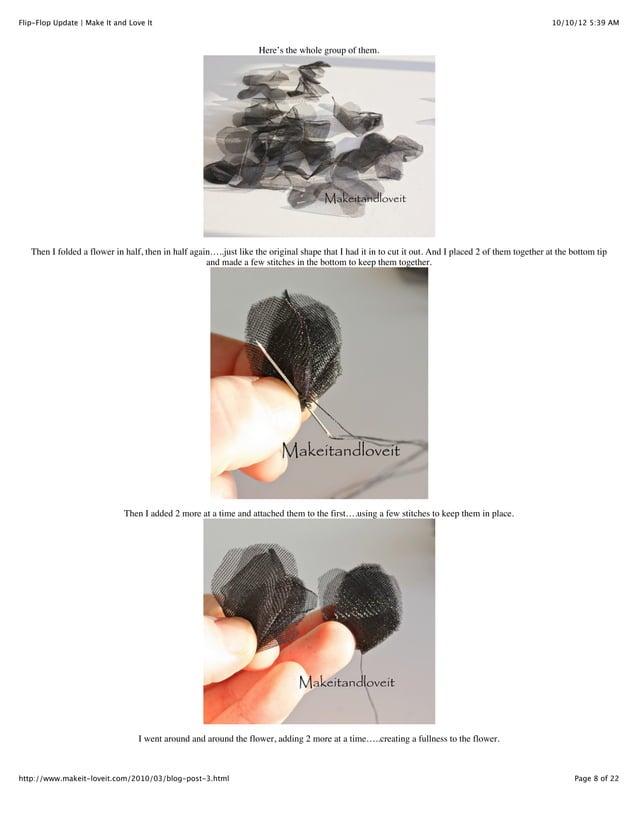 Flip-Flop Update | Make It and Love It

10/10/12 5:39 AM

Here's the whole group of them.

Makeitandloveit

Then I folded a flower in half, then in half again…..just like the original shape that I had it in to cut it out. And I placed 2 of them together at the bottom tip and made a few stitches in the bottom to keep them together.

Makeitandloveit

Then I added 2 more at a time and attached them to the first….using a few stitches to keep them in place.

Makeitandloveit

I went around and around the flower, adding 2 more at a time…..creating a fullness to the flower.

http://www.makeit-loveit.com/2010/03/blog-post-3.html

Page 8 of 22