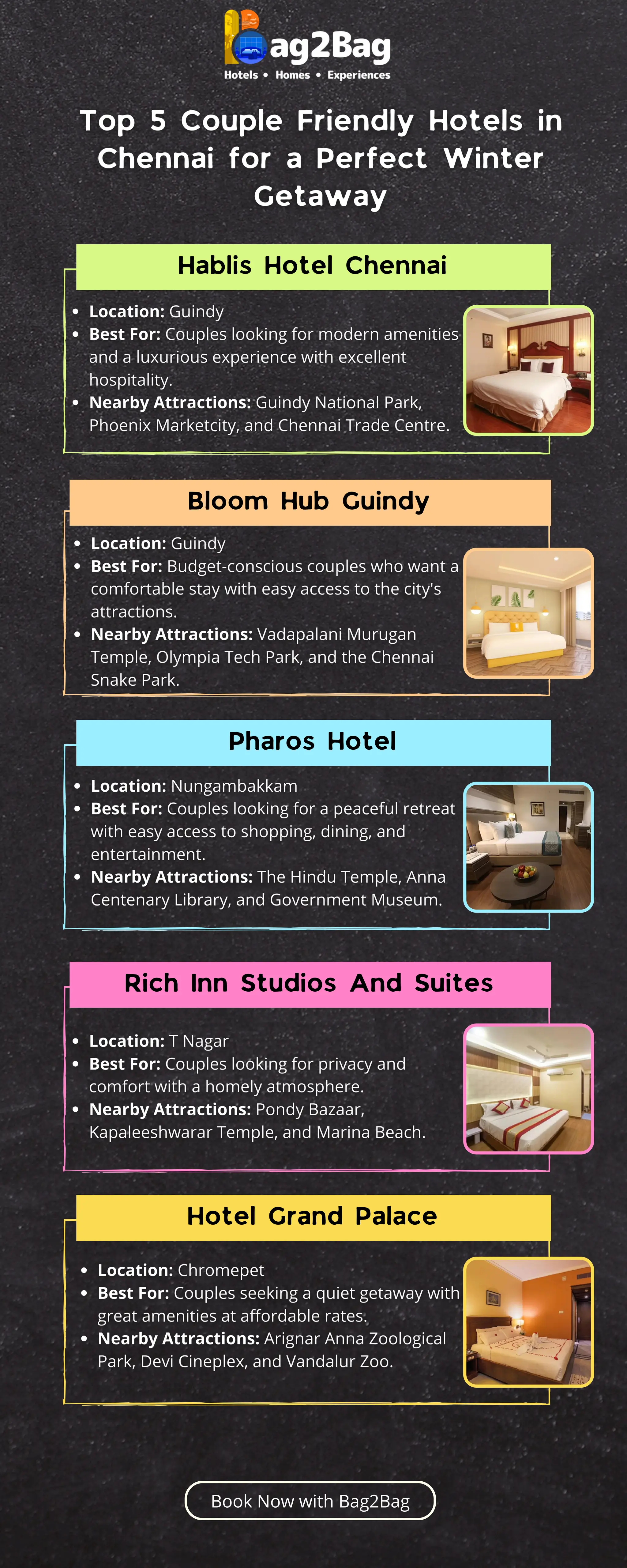 Bag2Bag
Hotels • Homes • Experiences

Top 5 Couple Friendly Hotels in Chennai for a Perfect Winter Getaway

Hablis Hotel Chennai

- Location: Guindy
- Best For: Couples looking for modern amenities and a luxurious experience with excellent hospitality.
- Nearby Attractions: Guindy National Park, Phoenix Marketcity, and Chennai Trade Centre.

Bloom Hub Guindy

- Location: Guindy
- Best For: Budget-conscious couples who want a comfortable stay with easy access to the city's attractions.
- Nearby Attractions: Vadapalani Murugan Temple, Olympia Tech Park, and the Chennai Snake Park.

Pharos Hotel

- Location: Nungambakkam
- Best For: Couples looking for a peaceful retreat with easy access to shopping, dining, and entertainment.
- Nearby Attractions: The Hindu Temple, Anna Centenary Library, and Government Museum.

Rich Inn Studios And Suites

- Location: T Nagar
- Best For: Couples looking for privacy and comfort with a homely atmosphere.
- Nearby Attractions: Pondy Bazaar, Kapaleeshwarar Temple, and Marina Beach.

Hotel Grand Palace

- Location: Chromepet
- Best For: Couples seeking a quiet getaway with great amenities at affordable rates.
- Nearby Attractions: Arignar Anna Zoological Park, Devi Cineplex, and Vandalur Zoo.

Book Now with Bag2Bag