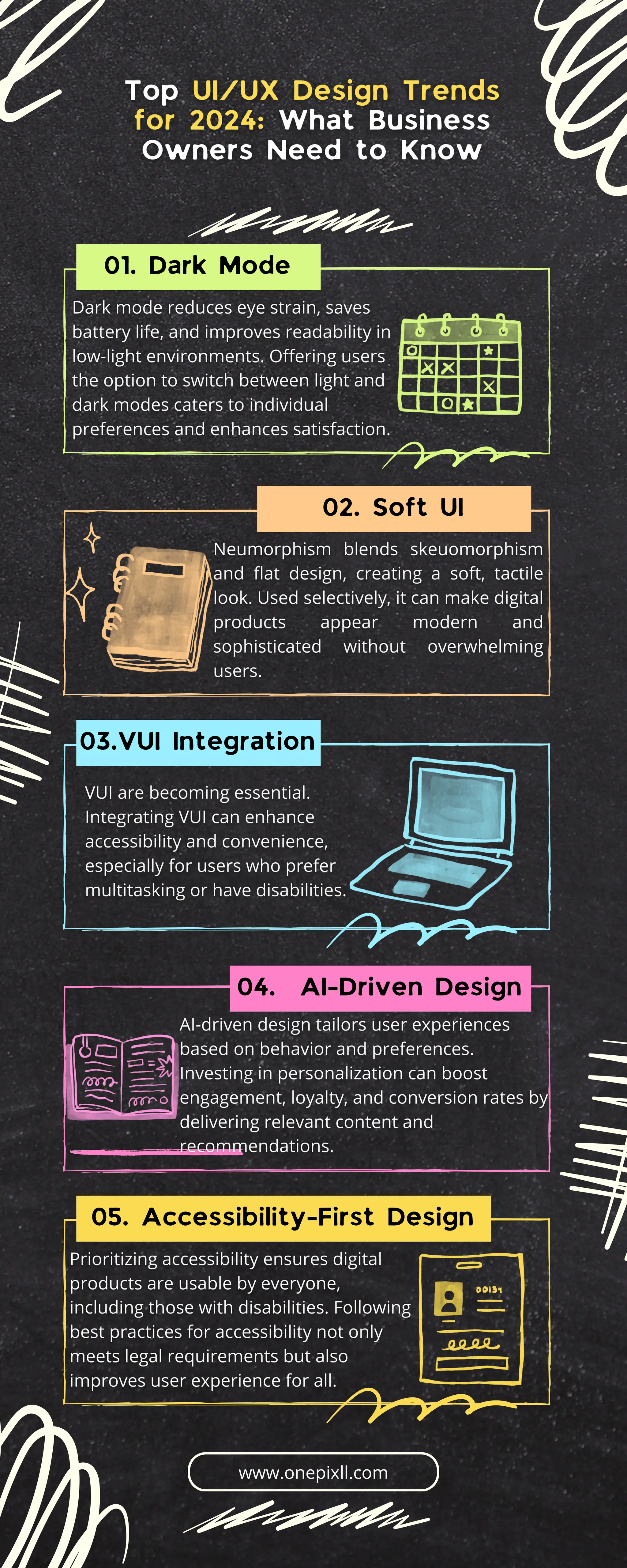 Top UI/UX Design Trends for 2024: What Business Owners Need to Know

01. Dark Mode

Dark mode reduces eye strain, saves battery life, and improves readability in low-light environments. Offering users the option to switch between light and dark modes caters to individual preferences and enhances satisfaction.

02. Soft UI

Neumorphism blends skeuomorphism and flat design, creating a soft, tactile look. Used selectively, it can make digital products appear modern and sophisticated without overwhelming users.

03.VUI Integration

VUI are becoming essential. Integrating VUI can enhance accessibility and convenience, especially for users who prefer multitasking or have disabilities.

04. AI-Driven Design

AI-driven design tailors user experiences based on behavior and preferences. Investing in personalization can boost engagement, loyalty, and conversion rates by delivering relevant content and recommendations.

05. Accessibility-First Design

Prioritizing accessibility ensures digital products are usable by everyone, including those with disabilities. Following best practices for accessibility not only meets legal requirements but also improves user experience for all.

00134

www.onepixll.com