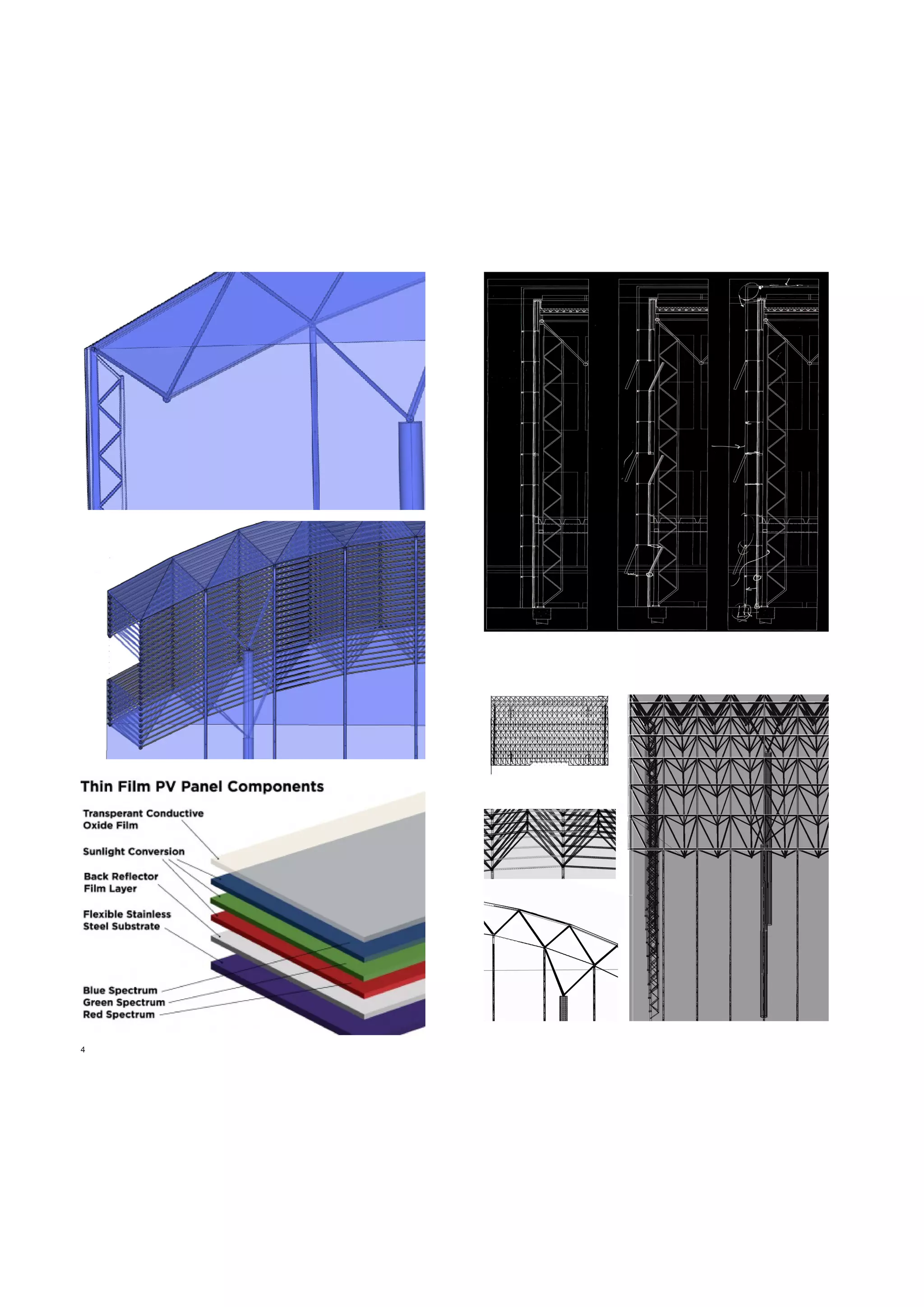 Thin Film PV Panel Components

Transperant Conductive Oxide Film

Sunlight Conversion

Back Reflector Film Layer

Flexible Stainless Steel Substrate

Blue Spectrum
Green Spectrum
Red Spectrum

4