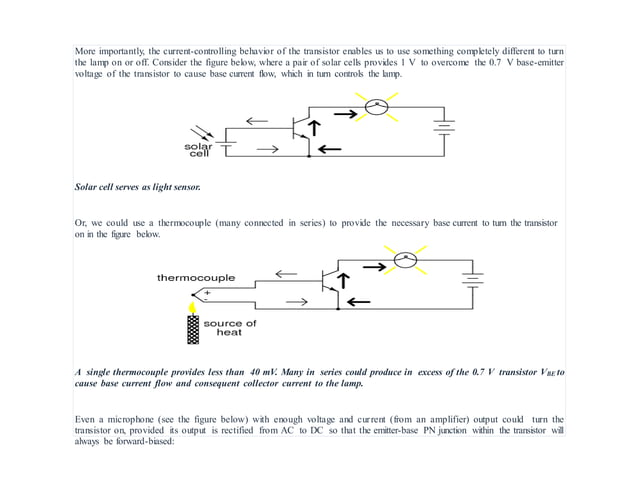 More importantly, the current-controlling behavior of the transistor enables us to use something completely different to turn the lamp on or off. Consider the figure below, where a pair of solar cells provides 1 V to overcome the 0.7 V base-emitter voltage of the transistor to cause base current flow, which in turn controls the lamp.

solar cell

Solar cell serves as light sensor.

Or, we could use a thermocouple (many connected in series) to provide the necessary base current to turn the transistor on in the figure below.

thermocouple

+

-

source of heat

A single thermocouple provides less than 40 mV. Many in series could produce in excess of the 0.7 V transistor $V_{BE}$ to cause base current flow and consequent collector current to the lamp.

Even a microphone (see the figure below) with enough voltage and current (from an amplifier) output could turn the transistor on, provided its output is rectified from AC to DC so that the emitter-base PN junction within the transistor will always be forward-biased: