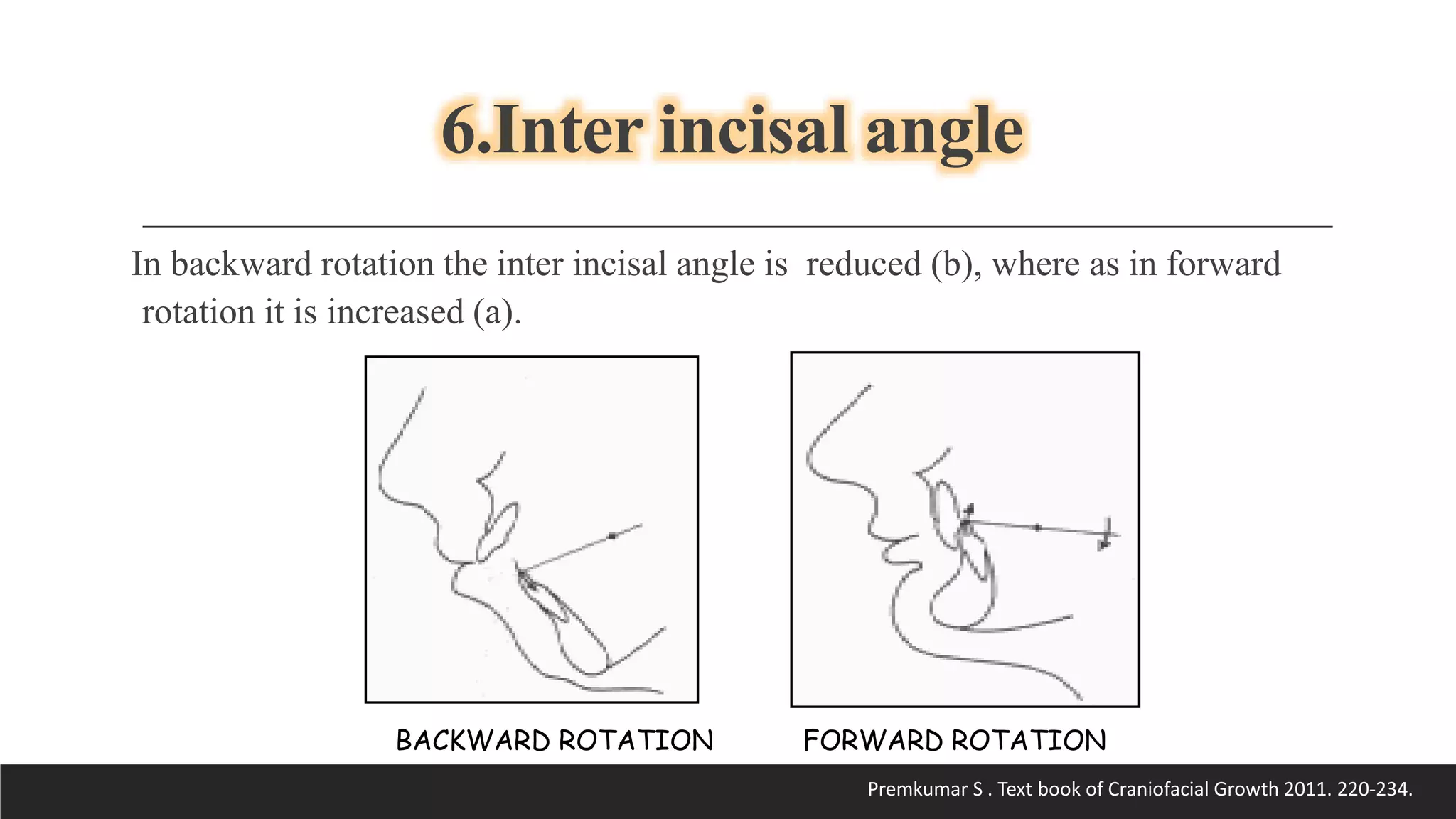 6.Inter incisal angle

In backward rotation the inter incisal angle is reduced (b), where as in forward rotation it is increased (a).

BACKWARD ROTATION

FORWARD ROTATION

Premkumar S . Text book of Craniofacial Growth 2011. 220-234.