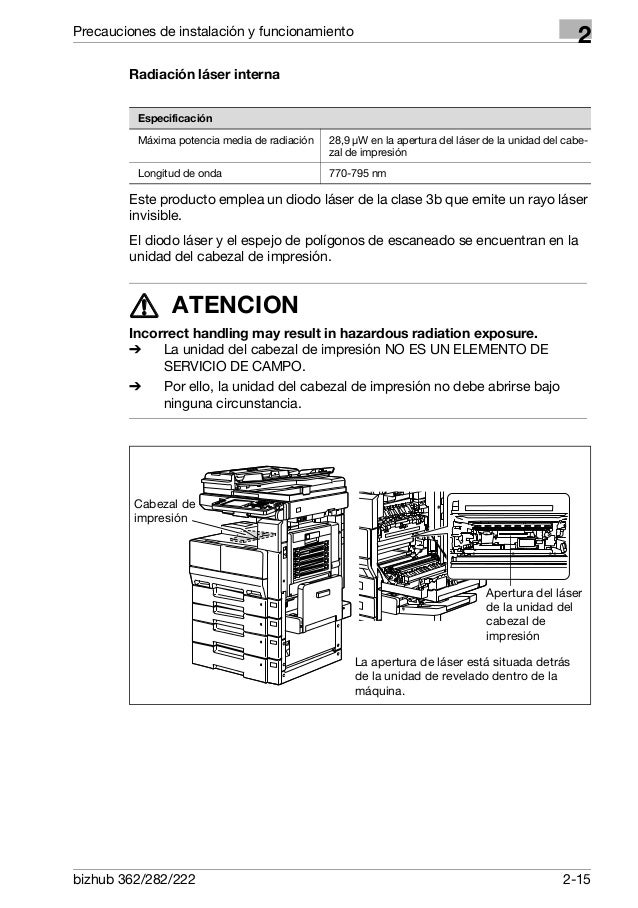 Precauciones de instalación y funcionamiento

2

Radiación láser interna

| Especificación | |
|---|---|
| Máxima potencia media de radiación | 28,9 μW en la apertura del láser de la unidad del cabezal de impresión |
| Longitud de onda | 770-795 nm |

Este producto emplea un diodo láser de la clase 3b que emite un rayo láser invisible.

El diodo láser y el espejo de polígonos de escaneado se encuentran en la unidad del cabezal de impresión.

ATENCION

Incorrect handling may result in hazardous radiation exposure.

➔ La unidad del cabezal de impresión NO ES UN ELEMENTO DE SERVICIO DE CAMPO.

➔ Por ello, la unidad del cabezal de impresión no debe abrirse bajo ninguna circunstancia.

Cabezal de impresión

Apertura del láser de la unidad del cabezal de impresión

La apertura de láser está situada detrás de la unidad de revelado dentro de la máquina.

bizhub 362/282/222

2-15