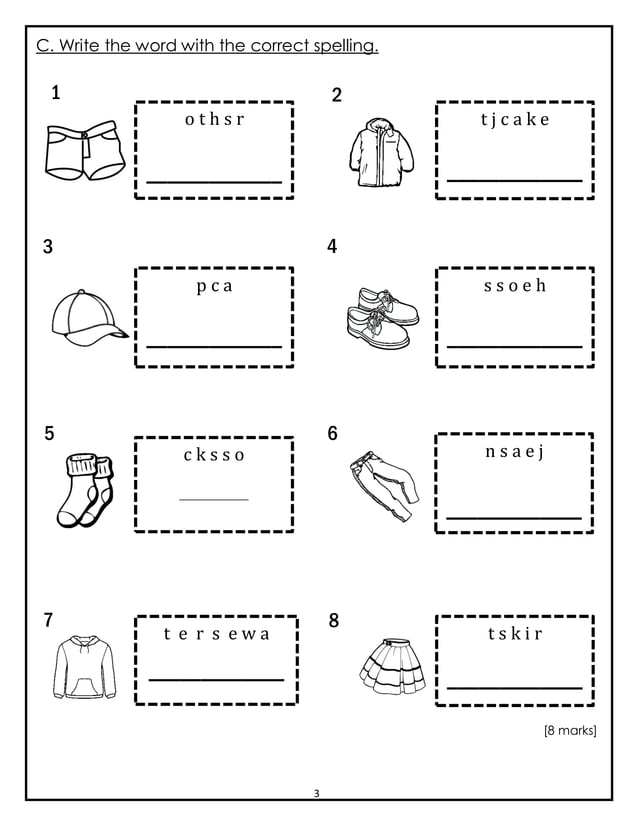 C. Write the word with the correct spelling.

1

o t h s r

2

t j c a k e

3

p c a

4

s s o e h

5

c k s s o

6

n s a e j

7

t e r s e w a

8

t s k i r

[8 marks]

3