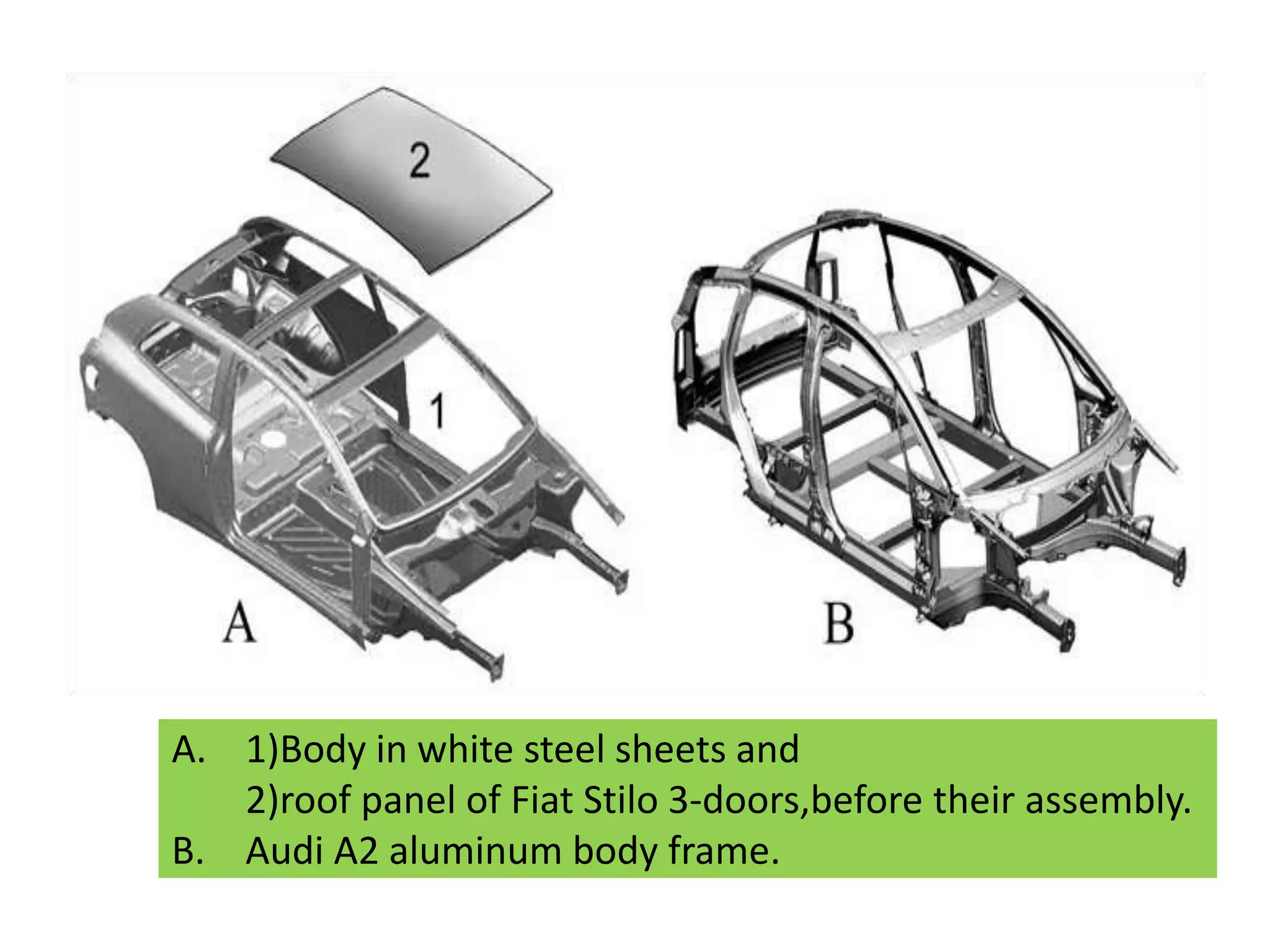 2

1

A

B

A. 1)Body in white steel sheets and
2)roof panel of Fiat Stilo 3-doors,before their assembly.
B. Audi A2 aluminum body frame.