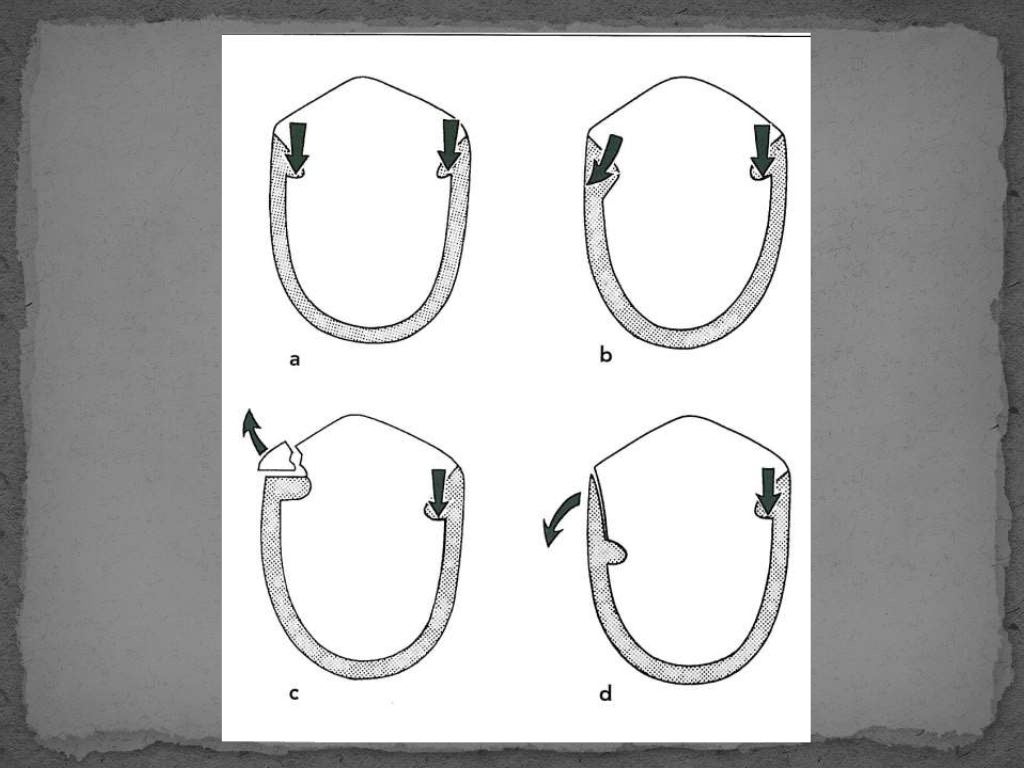 a

b

c

d