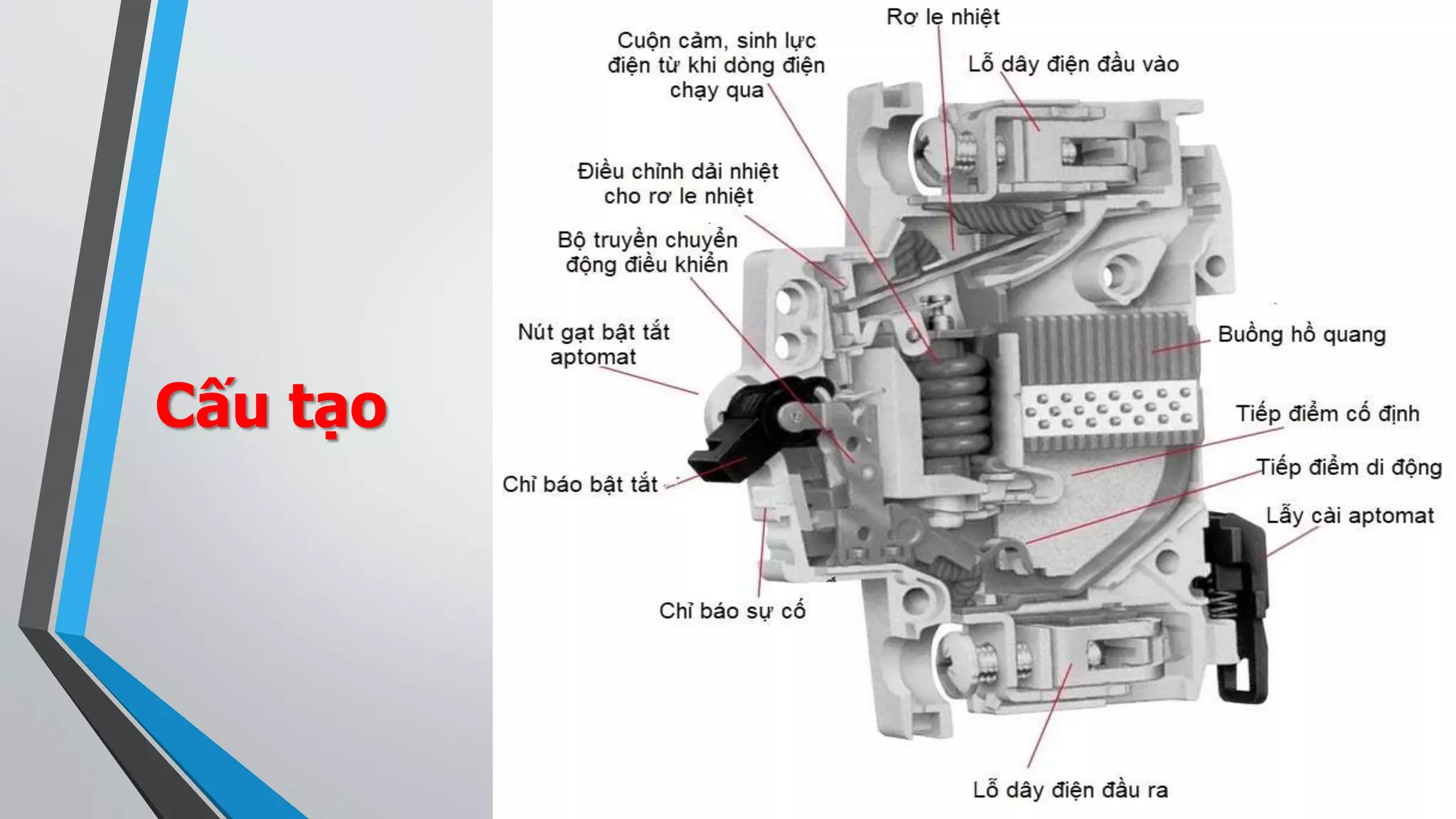 Cấu tạo

Rơ le nhiệt

Cuộn cảm, sinh lực điện từ khi dòng điện chạy qua

Lỗ dây điện đầu vào

Điều chỉnh dải nhiệt cho rơ le nhiệt

Bộ truyền chuyển động điều khiển

Nút gạt bật tắt aptomat

Buồng hồ quang

Tiếp điểm cố định

Tiếp điểm di động

Chỉ báo bật tắt

Lẫy cài aptomat

Chỉ báo sự cố

Lỗ dây điện đầu ra