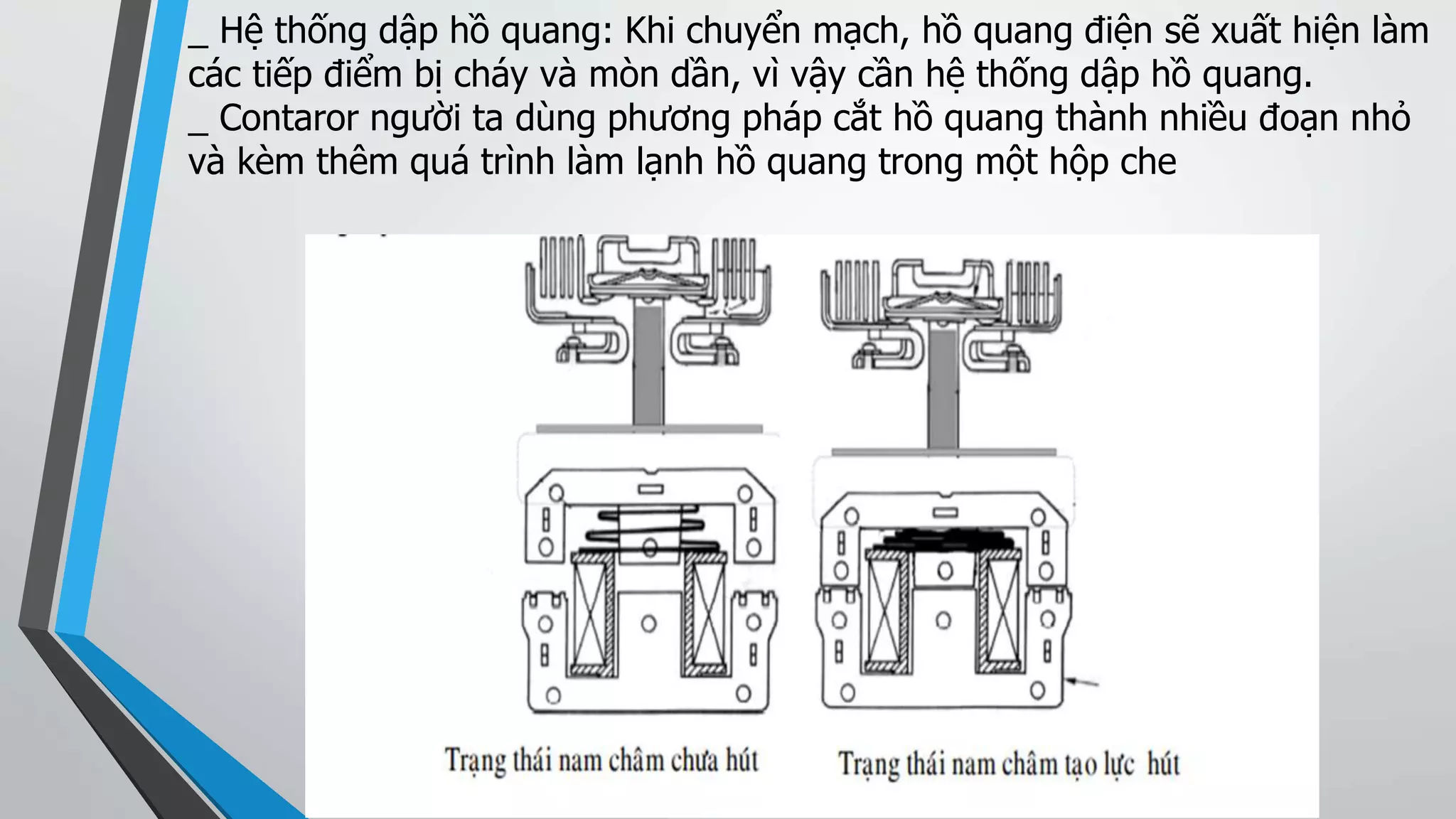 _ Hệ thống dập hồ quang: Khi chuyển mạch, hồ quang điện sẽ xuất hiện làm các tiếp điểm bị cháy và mòn dần, vì vậy cần hệ thống dập hồ quang.
_ Contaror người ta dùng phương pháp cắt hồ quang thành nhiều đoạn nhỏ và kèm thêm quá trình làm lạnh hồ quang trong một hộp che

Trạng thái nam châm chưa hút

Trạng thái nam châm tạo lực hút