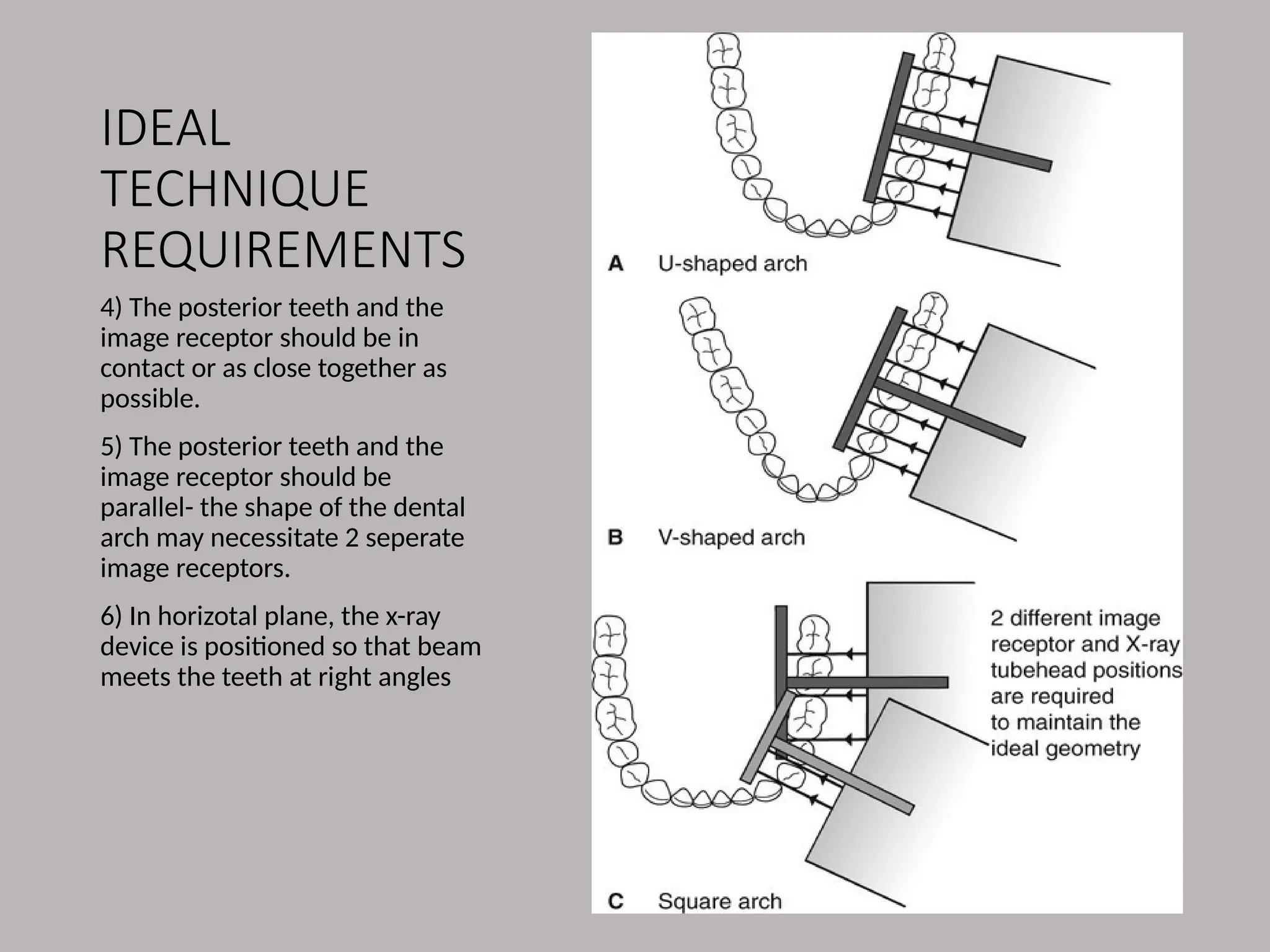 IDEAL TECHNIQUE REQUIREMENTS

4) The posterior teeth and the image receptor should be in contact or as close together as possible.

5) The posterior teeth and the image receptor should be parallel- the shape of the dental arch may necessitate 2 seperate image receptors.

6) In horizotal plane, the x-ray device is positioned so that beam meets the teeth at right angles

A U-shaped arch

B V-shaped arch

2 different image receptor and X-ray tubehead positions are required to maintain the ideal geometry

C Square arch