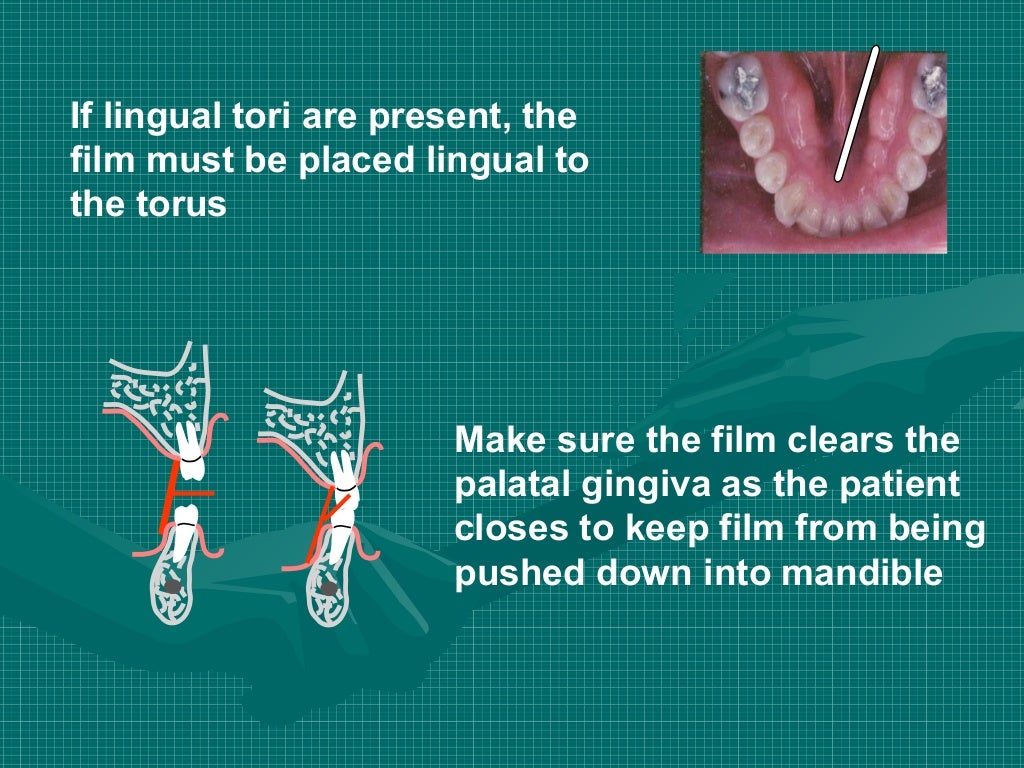 If lingual tori are present, the film must be placed lingual to the torus

Make sure the film clears the palatal gingiva as the patient closes to keep film from being pushed down into mandible