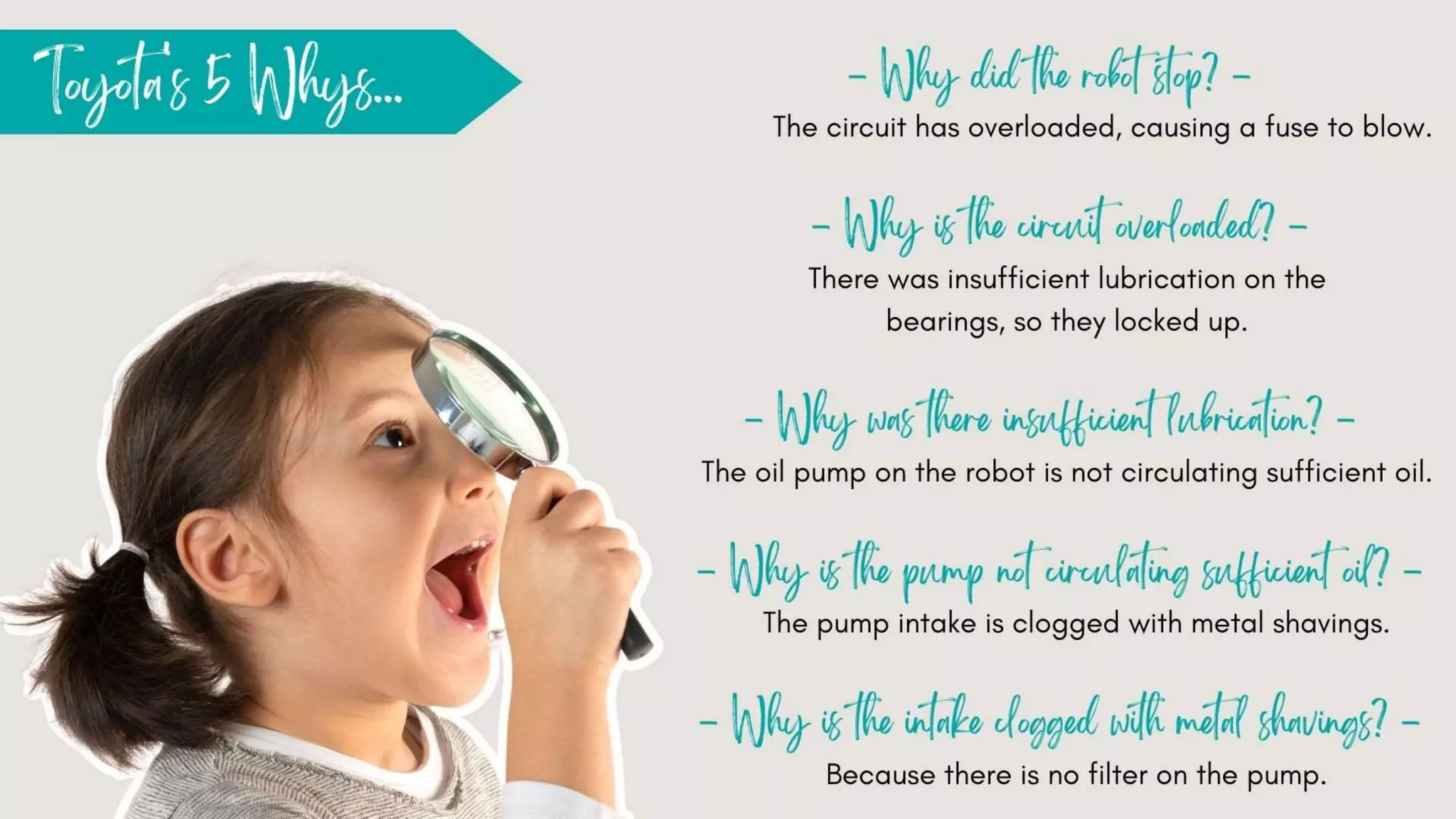 Toyota's 5 Whys...

– Why did the robot stop? –
The circuit has overloaded, causing a fuse to blow.

– Why is the circuit overloaded? –
There was insufficient lubrication on the bearings, so they locked up.

– Why was there insufficient lubrication? –
The oil pump on the robot is not circulating sufficient oil.

– Why is the pump not circulating sufficient oil? –
The pump intake is clogged with metal shavings.

– Why is the intake clogged with metal shavings? –
Because there is no filter on the pump.