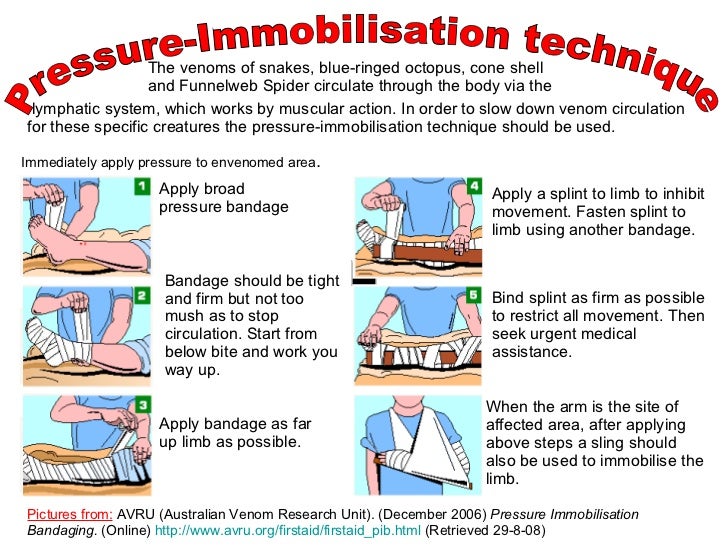 Pressure-Immobilisation technique

The venoms of snakes, blue-ringed octopus, cone shell and Funnelweb Spider circulate through the body via the lymphatic system, which works by muscular action. In order to slow down venom circulation for these specific creatures the pressure-immobilisation technique should be used.

Immediately apply pressure to envenomed area.

1

Apply broad pressure bandage

2

Bandage should be tight and firm but not too mush as to stop circulation. Start from below bite and work you way up.

3

Apply bandage as far up limb as possible.

4

Apply a splint to limb to inhibit movement. Fasten splint to limb using another bandage.

5

Bind splint as firm as possible to restrict all movement. Then seek urgent medical assistance.

When the arm is the site of affected area, after applying above steps a sling should also be used to immobilise the limb.

Pictures from: AVRU (Australian Venom Research Unit). (December 2006) Pressure Immobilisation Bandaging. (Online) http://www.avru.org/firstaid/firstaid_pib.html (Retrieved 29-8-08)