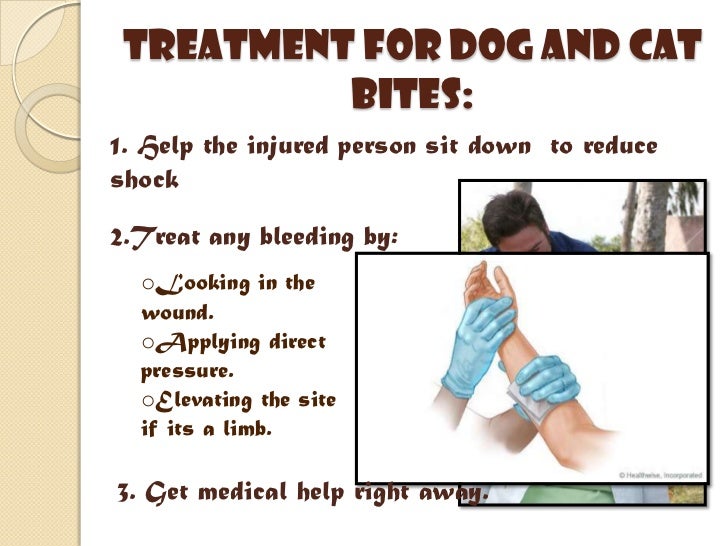 TREATMENT FOR DOG AND CAT BITES:

1. Help the injured person sit down to reduce shock

2.Treat any bleeding by:

○Looking in the wound.
○Applying direct pressure.
○Elevating the site if its a limb.

© Healthwise, Incorporated

3. Get medical help right away.