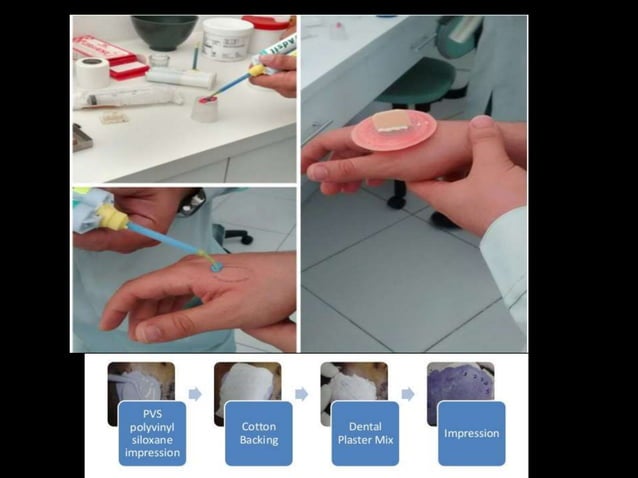 PVS polyvinyl siloxane impression

Cotton Backing

Dental Plaster Mix

Impression