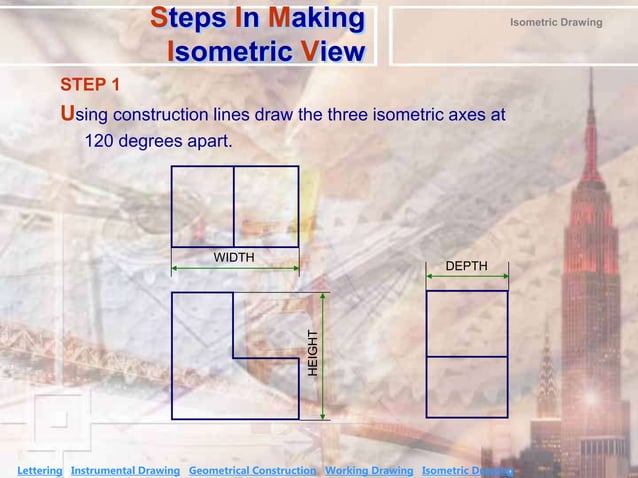 Steps In Making Isometric View

Isometric Drawing

STEP 1

Using construction lines draw the three isometric axes at 120 degrees apart.

WIDTH

DEPTH

HEIGHT

Lettering Instrumental Drawing Geometrical Construction Working Drawing Isometric Drawing