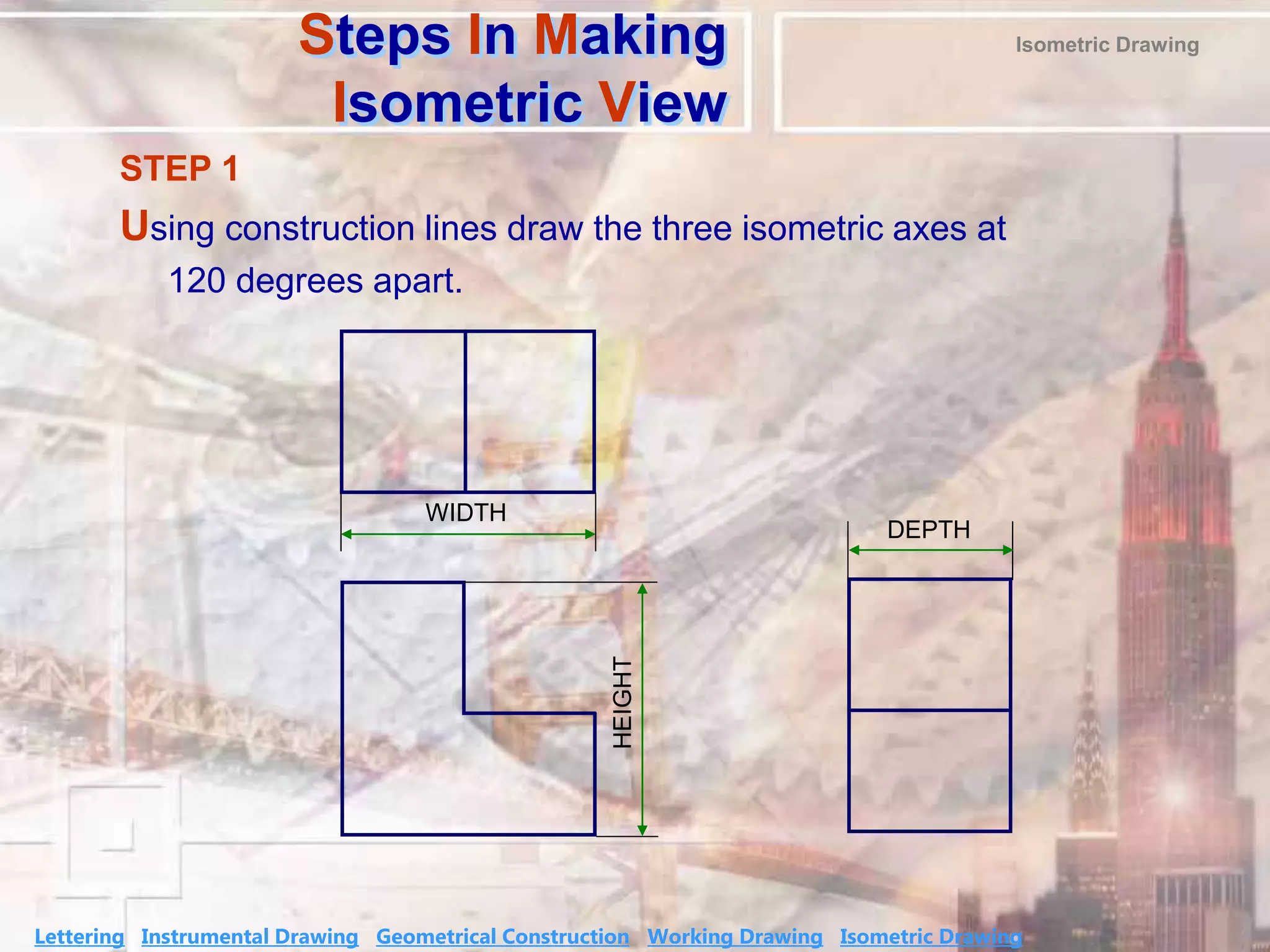 Steps In Making Isometric View

Isometric Drawing

STEP 1

Using construction lines draw the three isometric axes at 120 degrees apart.

WIDTH

DEPTH

HEIGHT

Lettering Instrumental Drawing Geometrical Construction Working Drawing Isometric Drawing