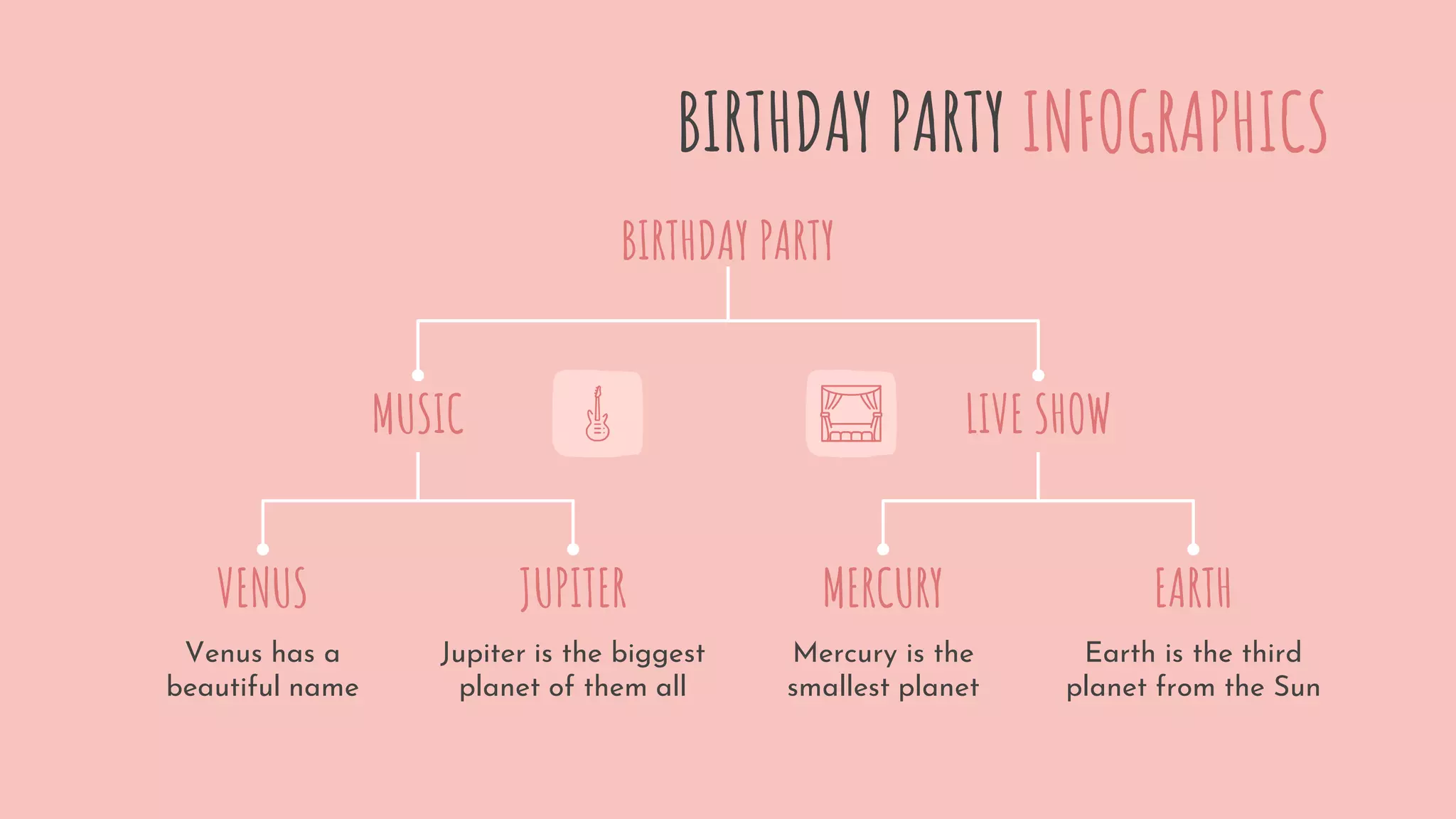 BIRTHDAY PARTY INFOGRAPHICS

BIRTHDAY PARTY

MUSIC

LIVE SHOW

VENUS

Venus has a beautiful name

JUPITER

Jupiter is the biggest planet of them all

MERCURY

Mercury is the smallest planet

EARTH

Earth is the third planet from the Sun