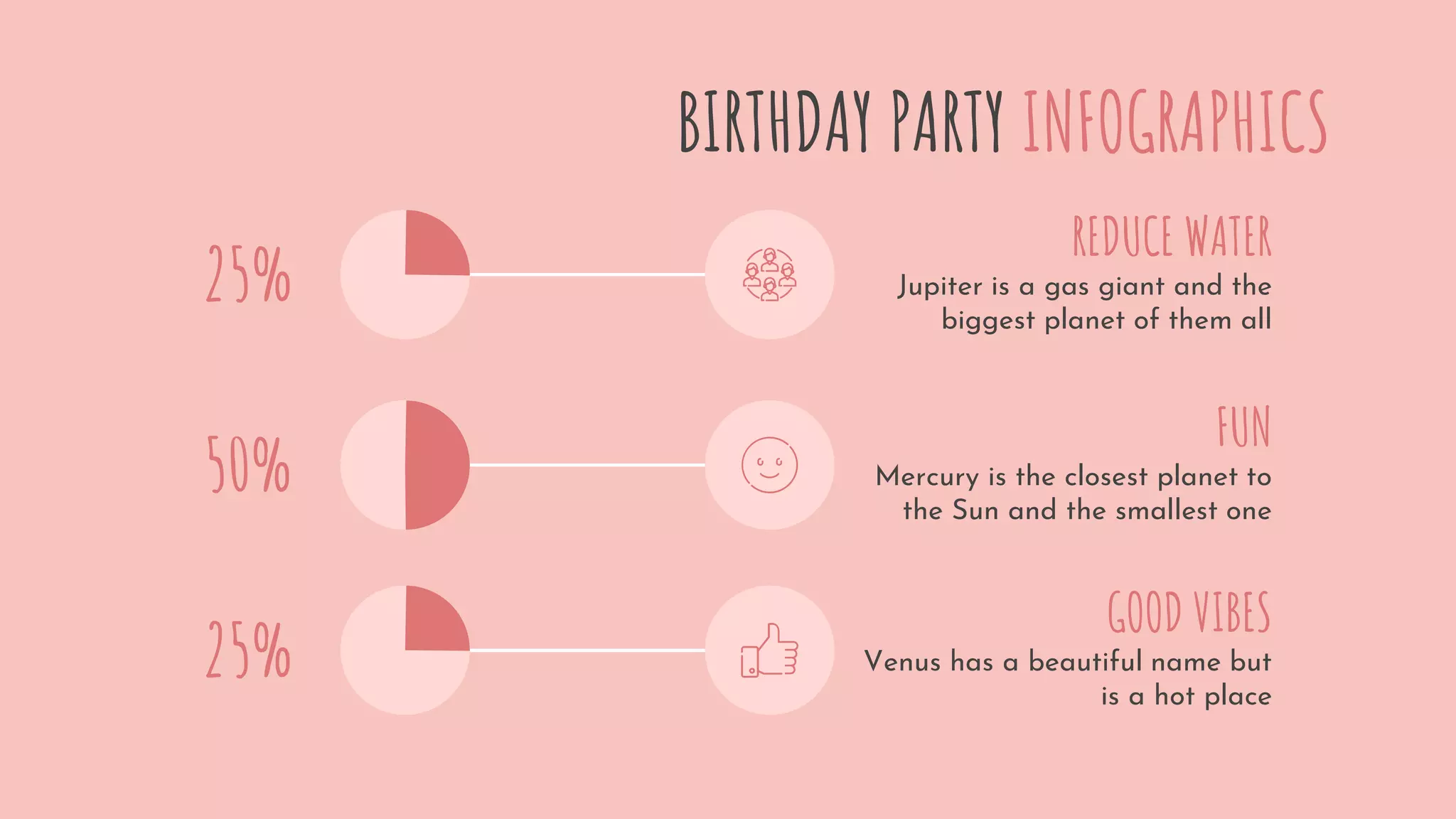 BIRTHDAY PARTY INFOGRAPHICS

25%

REDUCE WATER

Jupiter is a gas giant and the biggest planet of them all

50%

FUN

Mercury is the closest planet to the Sun and the smallest one

25%

GOOD VIBES

Venus has a beautiful name but is a hot place