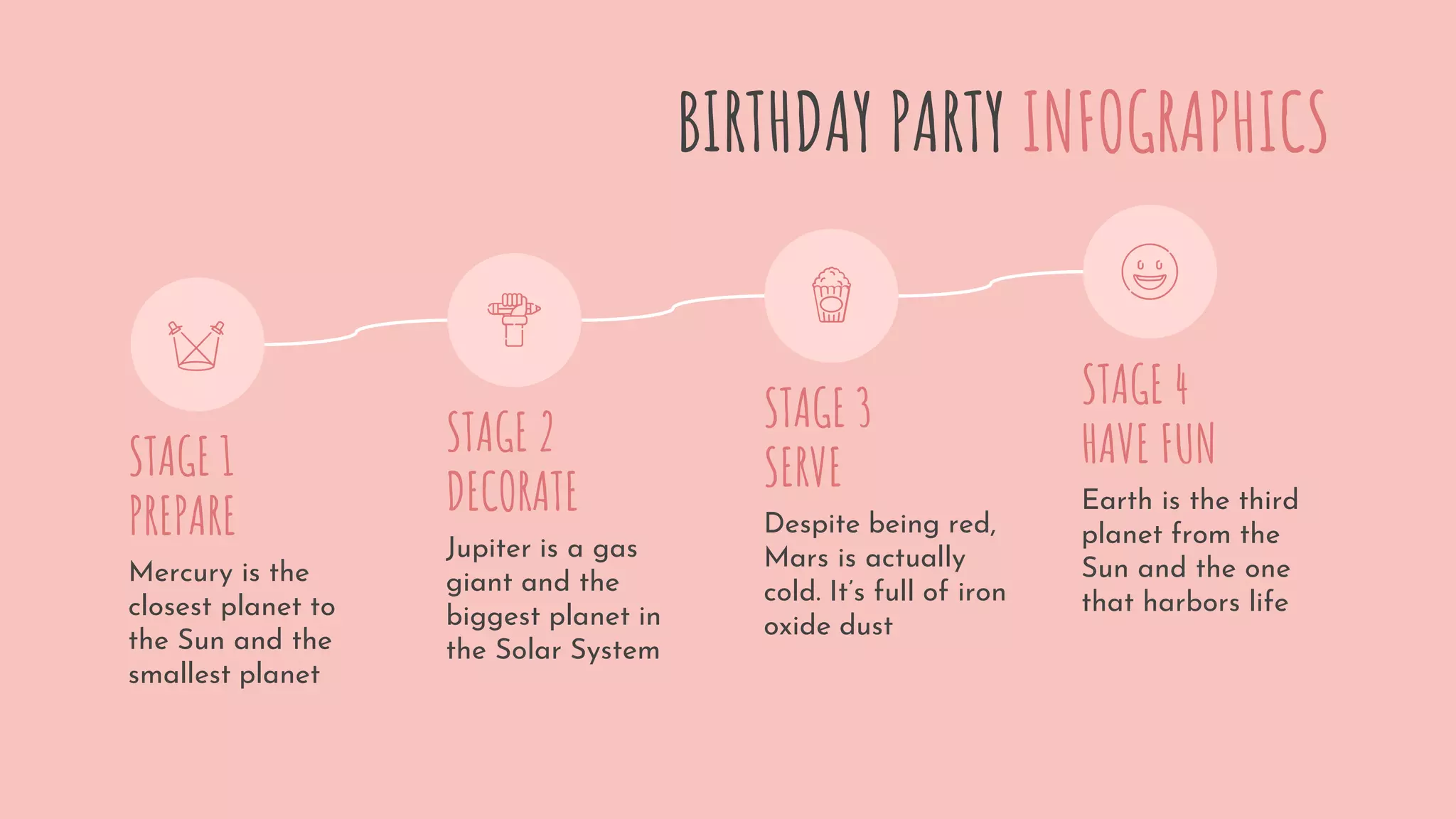 BIRTHDAY PARTY INFOGRAPHICS

STAGE 1
PREPARE

Mercury is the closest planet to the Sun and the smallest planet

STAGE 2
DECORATE

Jupiter is a gas giant and the biggest planet in the Solar System

STAGE 3
SERVE

Despite being red, Mars is actually cold. It's full of iron oxide dust

STAGE 4
HAVE FUN

Earth is the third planet from the Sun and the one that harbors life