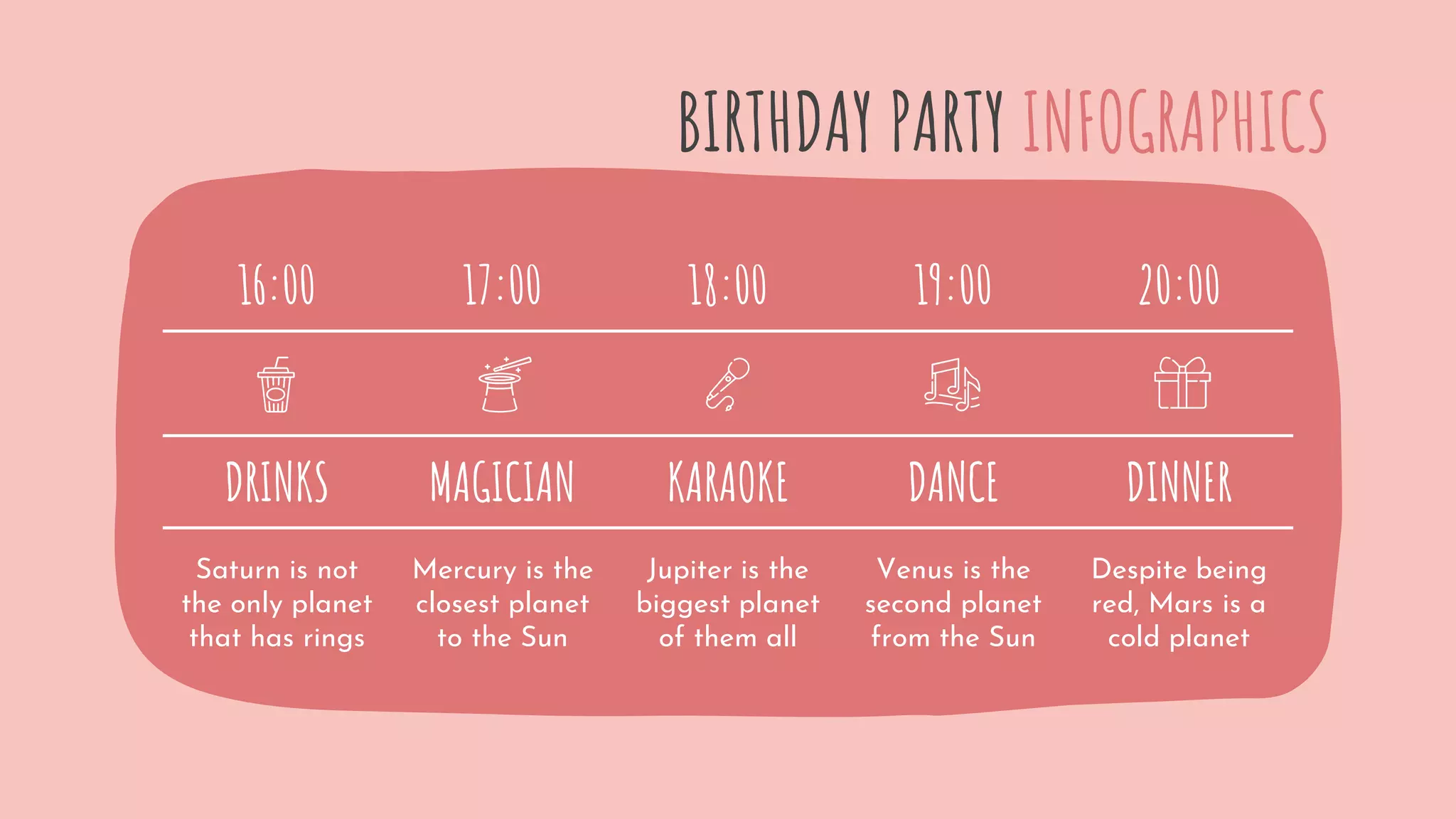 BIRTHDAY PARTY INFOGRAPHICS

| 16:00 | 17:00 | 18:00 | 19:00 | 20:00 |
|---|---|---|---|---|
| DRINKS | MAGICIAN | KARAOKE | DANCE | DINNER |
| Saturn is not the only planet that has rings | Mercury is the closest planet to the Sun | Jupiter is the biggest planet of them all | Venus is the second planet from the Sun | Despite being red, Mars is a cold planet |