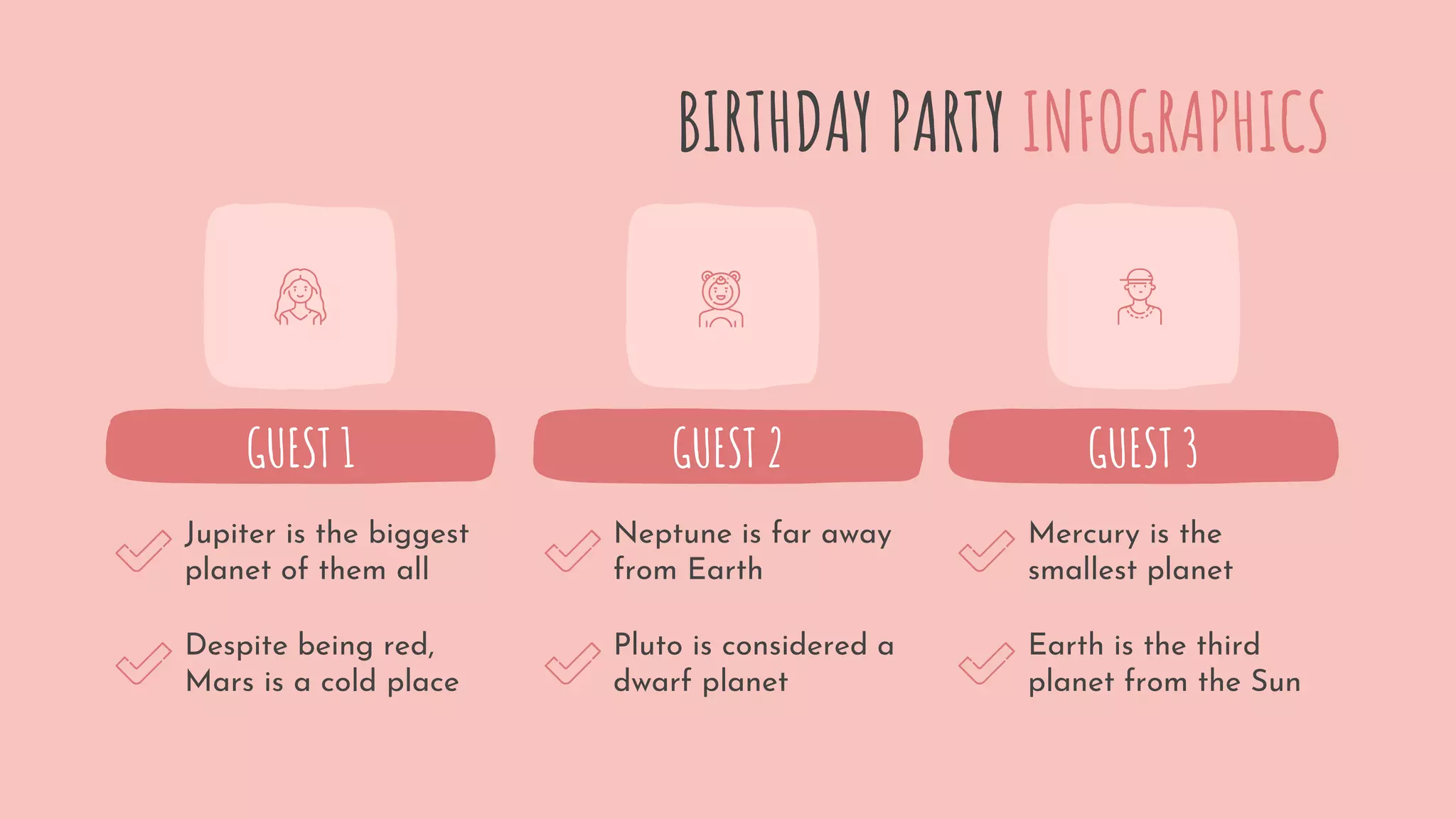 BIRTHDAY PARTY INFOGRAPHICS

GUEST 1

Jupiter is the biggest planet of them all

Despite being red, Mars is a cold place

GUEST 2

Neptune is far away from Earth

Pluto is considered a dwarf planet

GUEST 3

Mercury is the smallest planet

Earth is the third planet from the Sun