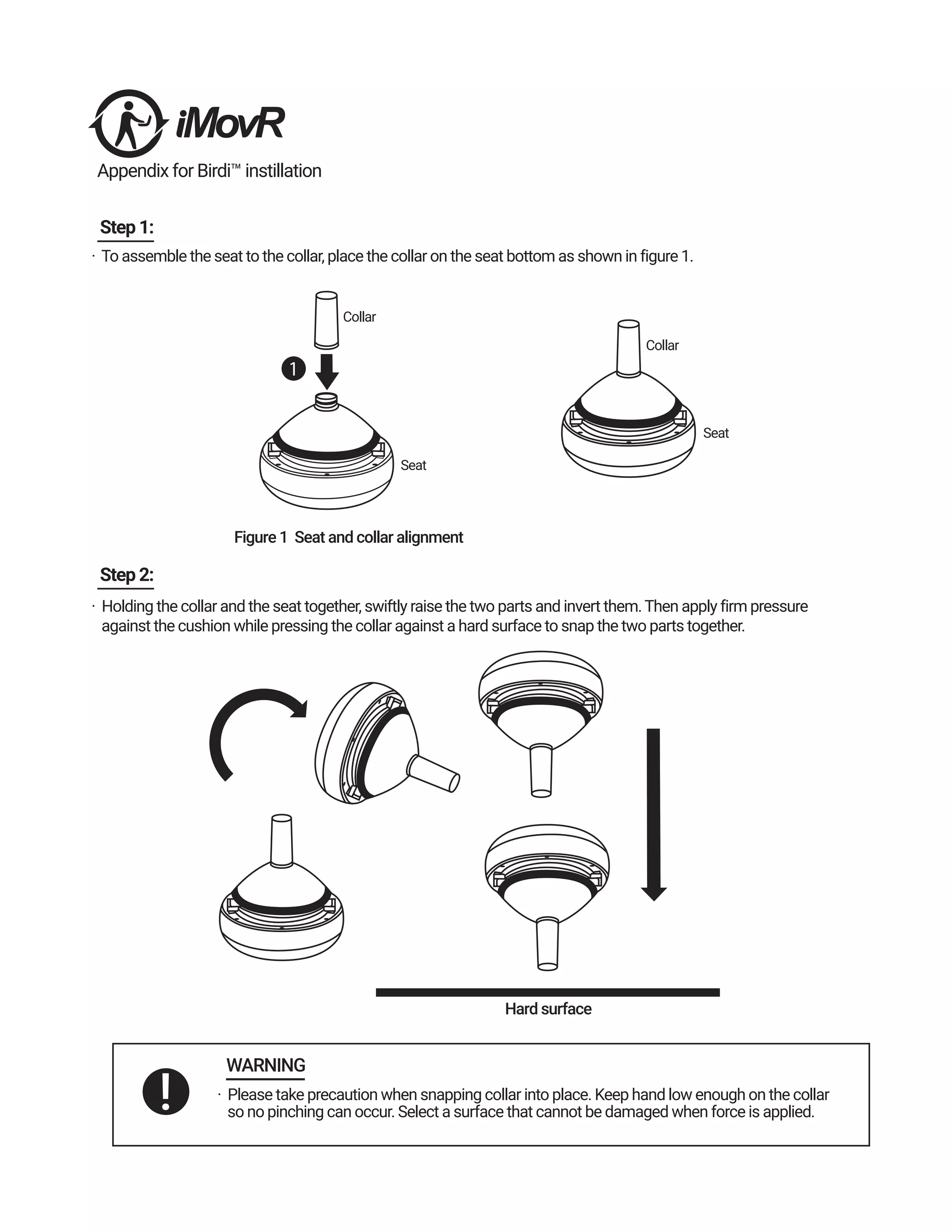 iMovR

Appendix for Birdi™ instillation

Step 1:

· To assemble the seat to the collar, place the collar on the seat bottom as shown in figure 1.

Collar

1

Seat

Collar

Seat

Figure 1 Seat and collar alignment

Step 2:

· Holding the collar and the seat together, swiftly raise the two parts and invert them. Then apply firm pressure against the cushion while pressing the collar against a hard surface to snap the two parts together.

Hard surface

WARNING

· Please take precaution when snapping collar into place. Keep hand low enough on the collar so no pinching can occur. Select a surface that cannot be damaged when force is applied.