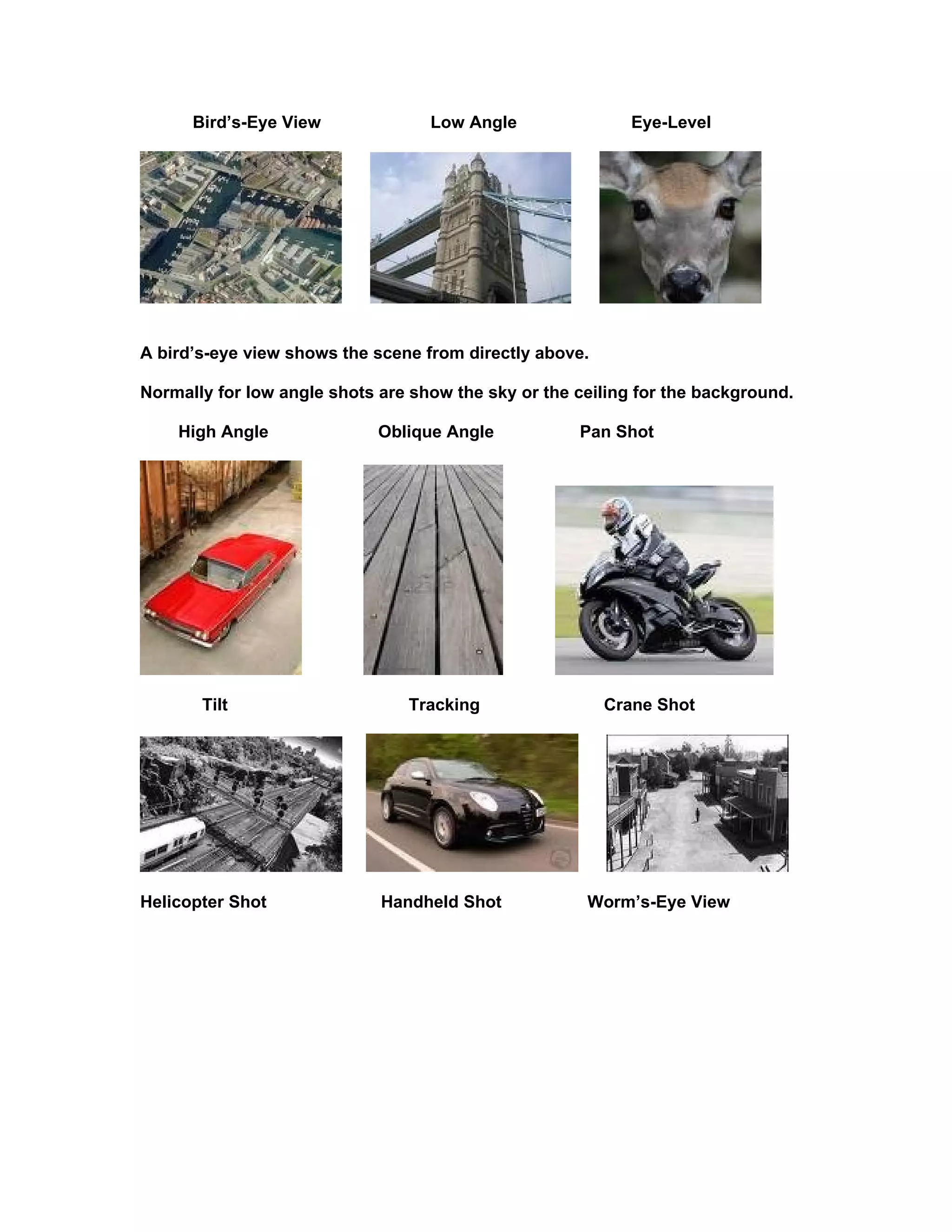 Bird’s-Eye View

Low Angle

Eye-Level

A bird’s-eye view shows the scene from directly above.

Normally for low angle shots are show the sky or the ceiling for the background.

High Angle

Oblique Angle

Pan Shot

Tilt

Tracking

Crane Shot

Helicopter Shot

Handheld Shot

Worm’s-Eye View