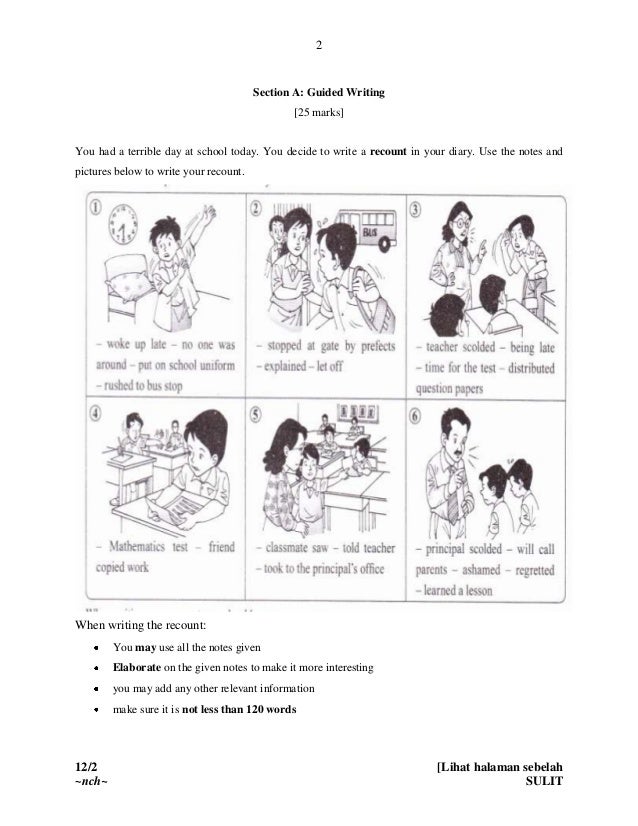 2

Section A: Guided Writing
[25 marks]

You had a terrible day at school today. You decide to write a recount in your diary. Use the notes and pictures below to write your recount.

①
– woke up late – no one was around – put on school uniform – rushed to bus stop

②
BUS
– stopped at gate by prefects – explained – let off

③
– teacher scolded – being late – time for the test – distributed question papers

④
– Mathematics test – friend copied work

⑤
– classmate saw – told teacher – took to the principal's office

⑥
– principal scolded – will call parents – ashamed – regretted – learned a lesson

When writing the recount:
• You may use all the notes given
• Elaborate on the given notes to make it more interesting
• you may add any other relevant information
• make sure it is not less than 120 words

12/2
~nch~

[Lihat halaman sebelah
SULIT