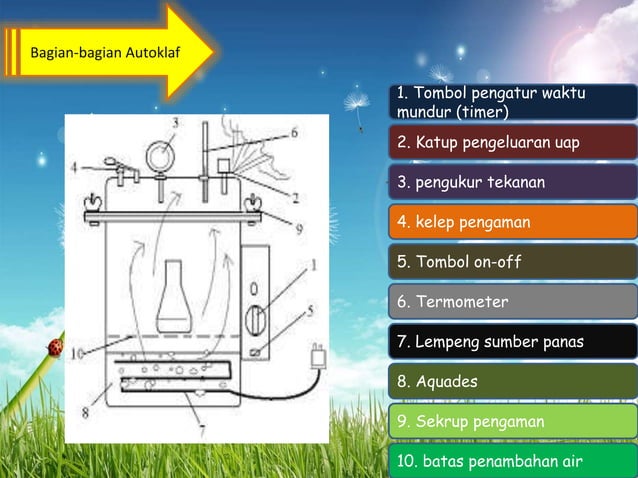 Bagian-bagian Autoklaf

3
6
4
2
9
1
0
5
10
8
7

1. Tombol pengatur waktu mundur (timer)

2. Katup pengeluaran uap

3. pengukur tekanan

4. kelep pengaman

5. Tombol on-off

6. Termometer

7. Lempeng sumber panas

8. Aquades

9. Sekrup pengaman

10. batas penambahan air