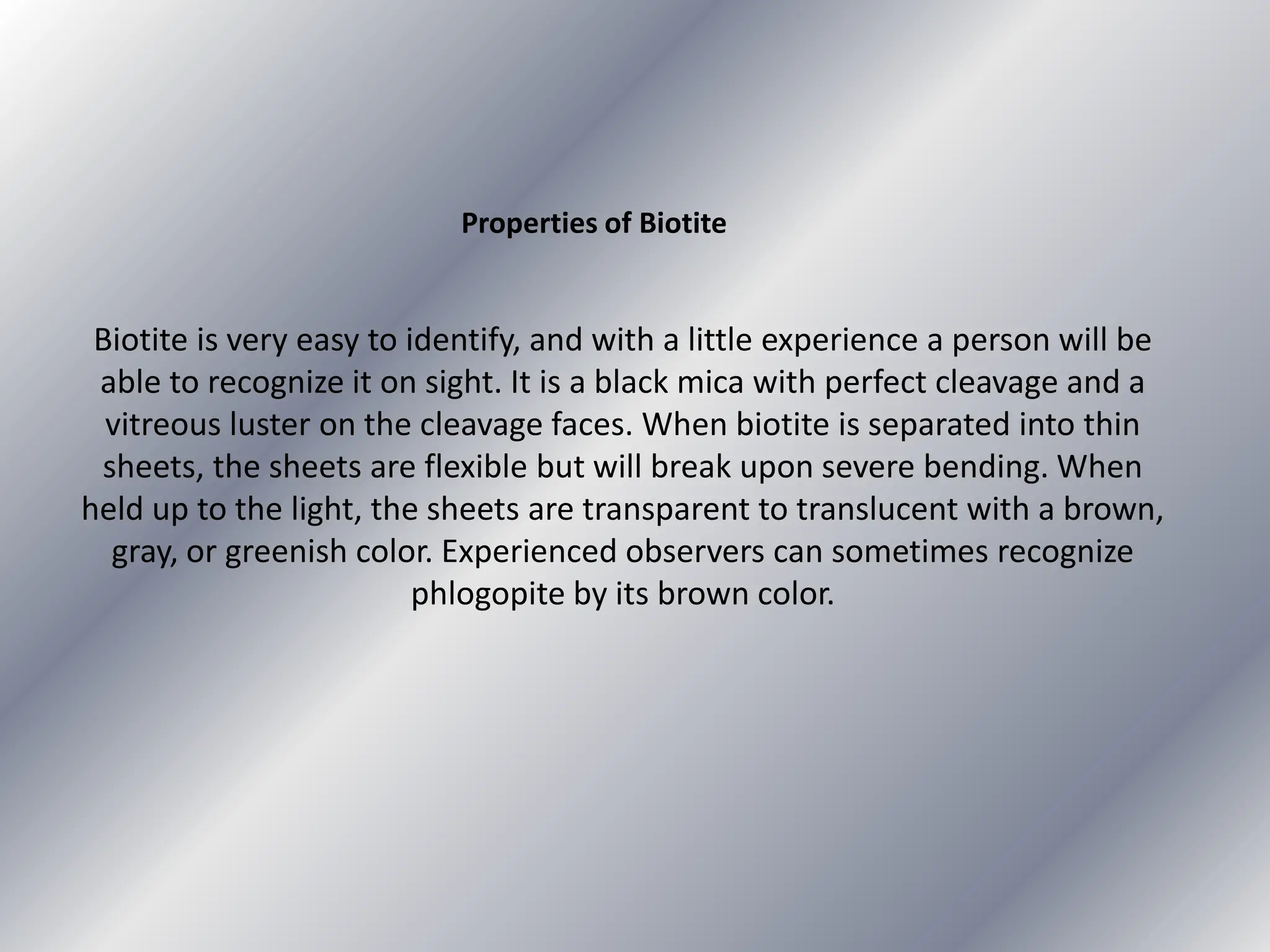 Properties of Biotite

Biotite is very easy to identify, and with a little experience a person will be able to recognize it on sight. It is a black mica with perfect cleavage and a vitreous luster on the cleavage faces. When biotite is separated into thin sheets, the sheets are flexible but will break upon severe bending. When held up to the light, the sheets are transparent to translucent with a brown, gray, or greenish color. Experienced observers can sometimes recognize phlogopite by its brown color.