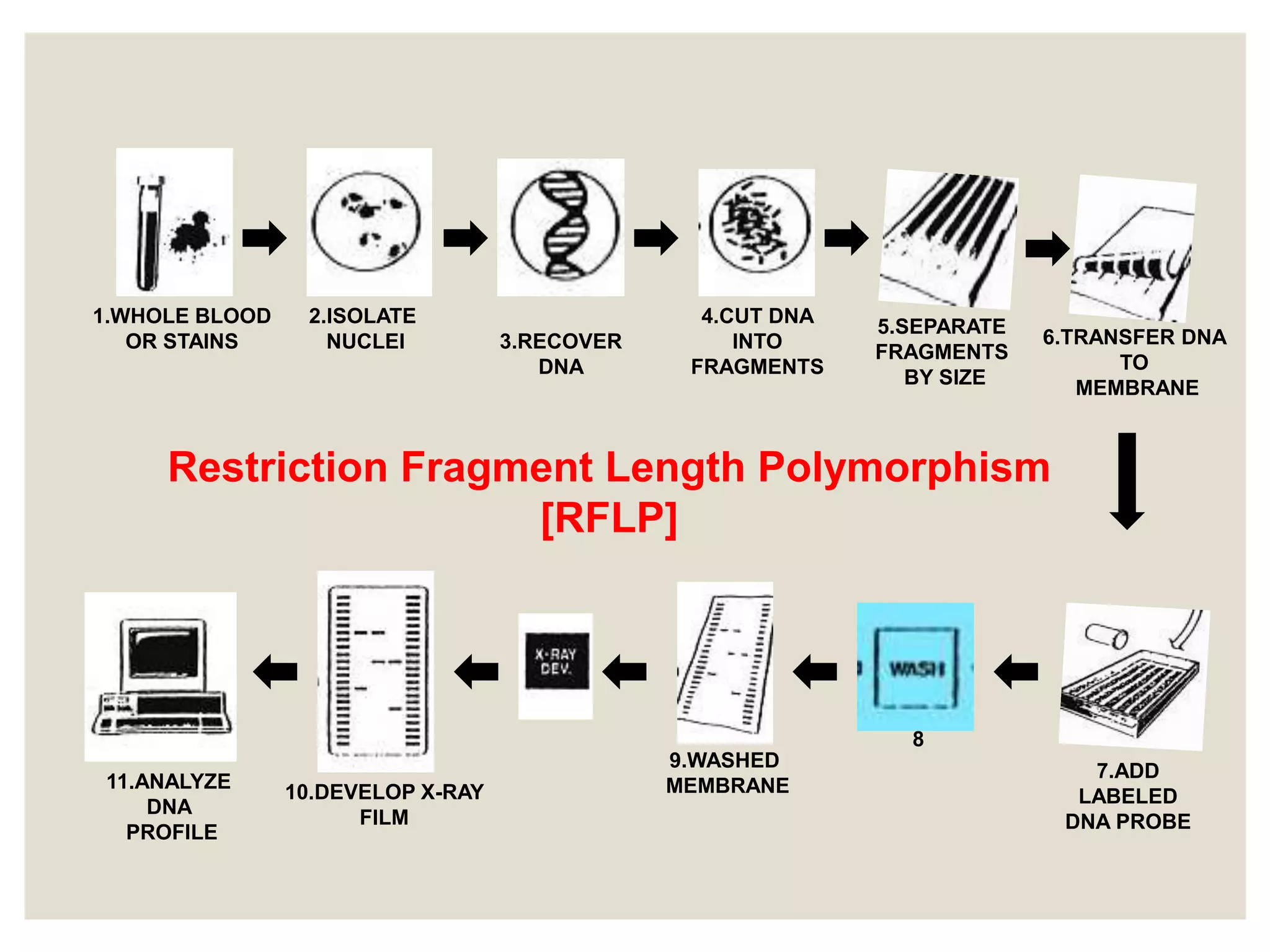 1.WHOLE BLOOD OR STAINS

2.ISOLATE NUCLEI

3.RECOVER DNA

4.CUT DNA INTO FRAGMENTS

5.SEPARATE FRAGMENTS BY SIZE

6.TRANSFER DNA TO MEMBRANE

Restriction Fragment Length Polymorphism [RFLP]

7.ADD LABELED DNA PROBE

WASH

8

9.WASHED MEMBRANE

X-RAY DEV.

10.DEVELOP X-RAY FILM

11.ANALYZE DNA PROFILE