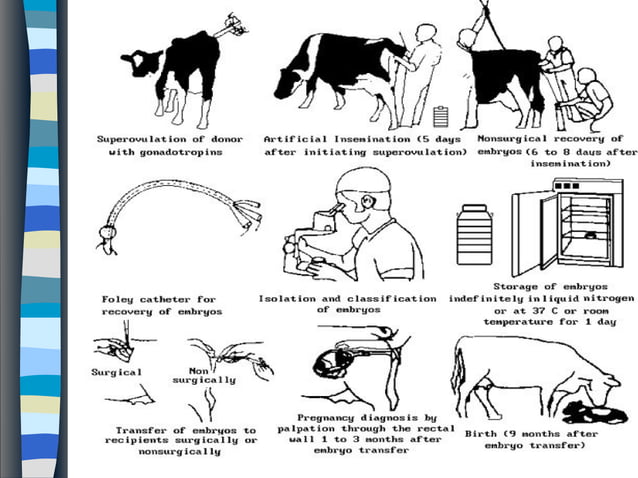 Superovulation of donor with gonadotropins

Artificial Insemination (5 days after initiating superovulation)

Nonsurgical recovery of embryos (6 to 8 days after insemination)

Foley catheter for recovery of embryos

Isolation and classification of embryos

Storage of embryos indefinitely in liquid nitrogen or at 37 C or room temperature for 1 day

Surgical

Non surgically

Transfer of embryos to recipients surgically or nonsurgically

Pregnancy diagnosis by palpation through the rectal wall 1 to 3 months after embryo transfer

Birth (9 months after embryo transfer)