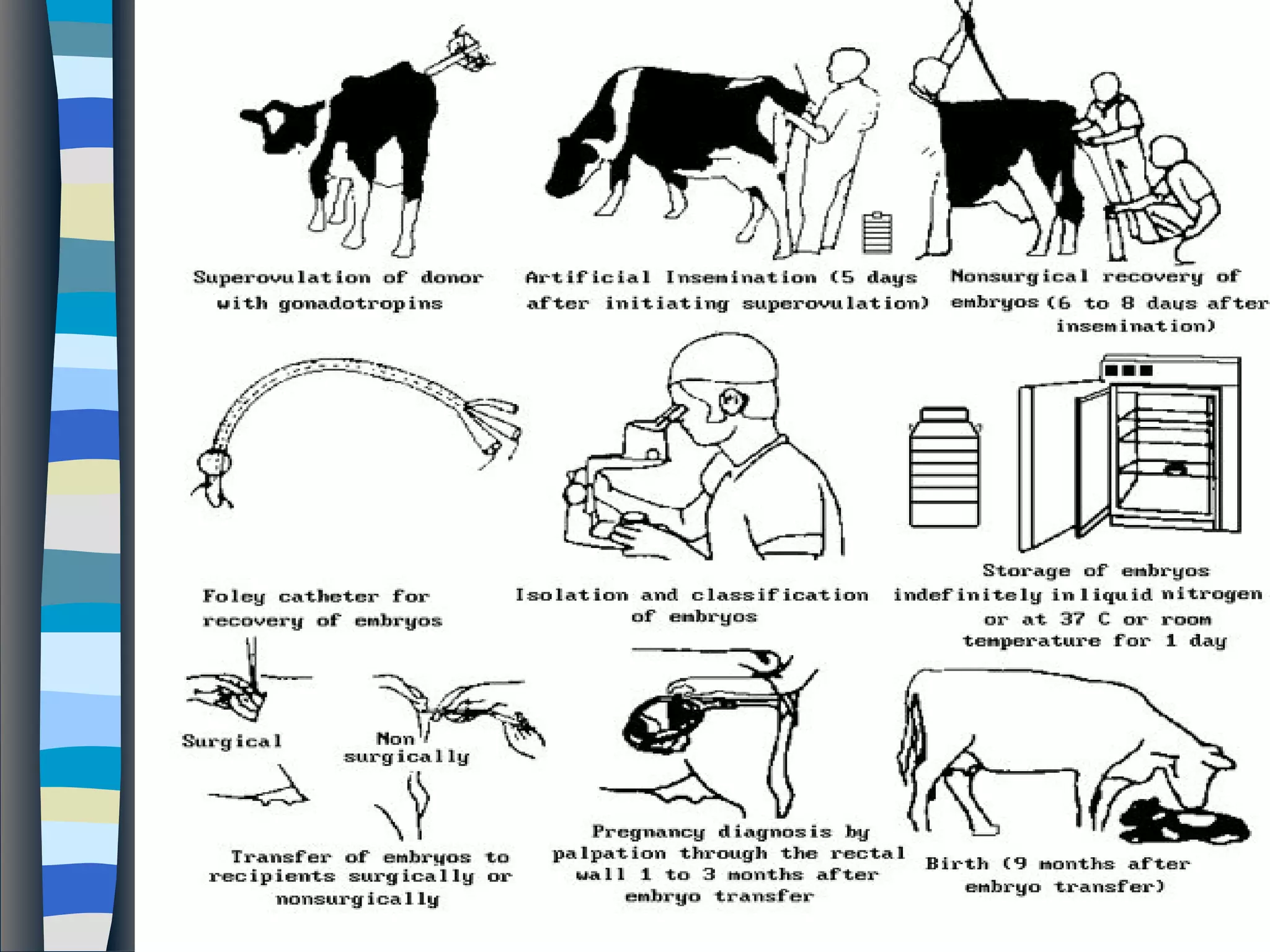 Superovulation of donor with gonadotropins

Artificial Insemination (5 days after initiating superovulation)

Nonsurgical recovery of embryos (6 to 8 days after insemination)

Foley catheter for recovery of embryos

Isolation and classification of embryos

Storage of embryos indefinitely in liquid nitrogen or at 37 C or room temperature for 1 day

Surgical

Non surgically

Transfer of embryos to recipients surgically or nonsurgically

Pregnancy diagnosis by palpation through the rectal wall 1 to 3 months after embryo transfer

Birth (9 months after embryo transfer)