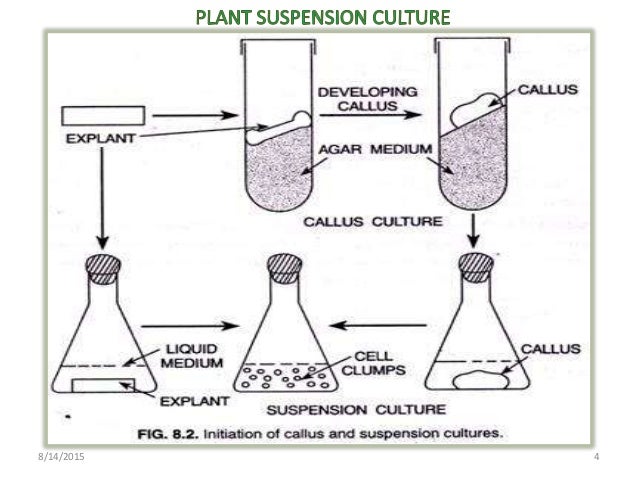 PLANT SUSPENSION CULTURE

EXPLANT

DEVELOPING CALLUS

CALLUS

AGAR MEDIUM

CALLUS CULTURE

LIQUID MEDIUM

EXPLANT

CELL CLUMPS

CALLUS

SUSPENSION CULTURE

FIG. 8.2. Initiation of callus and suspension cultures.

8/14/2015

4